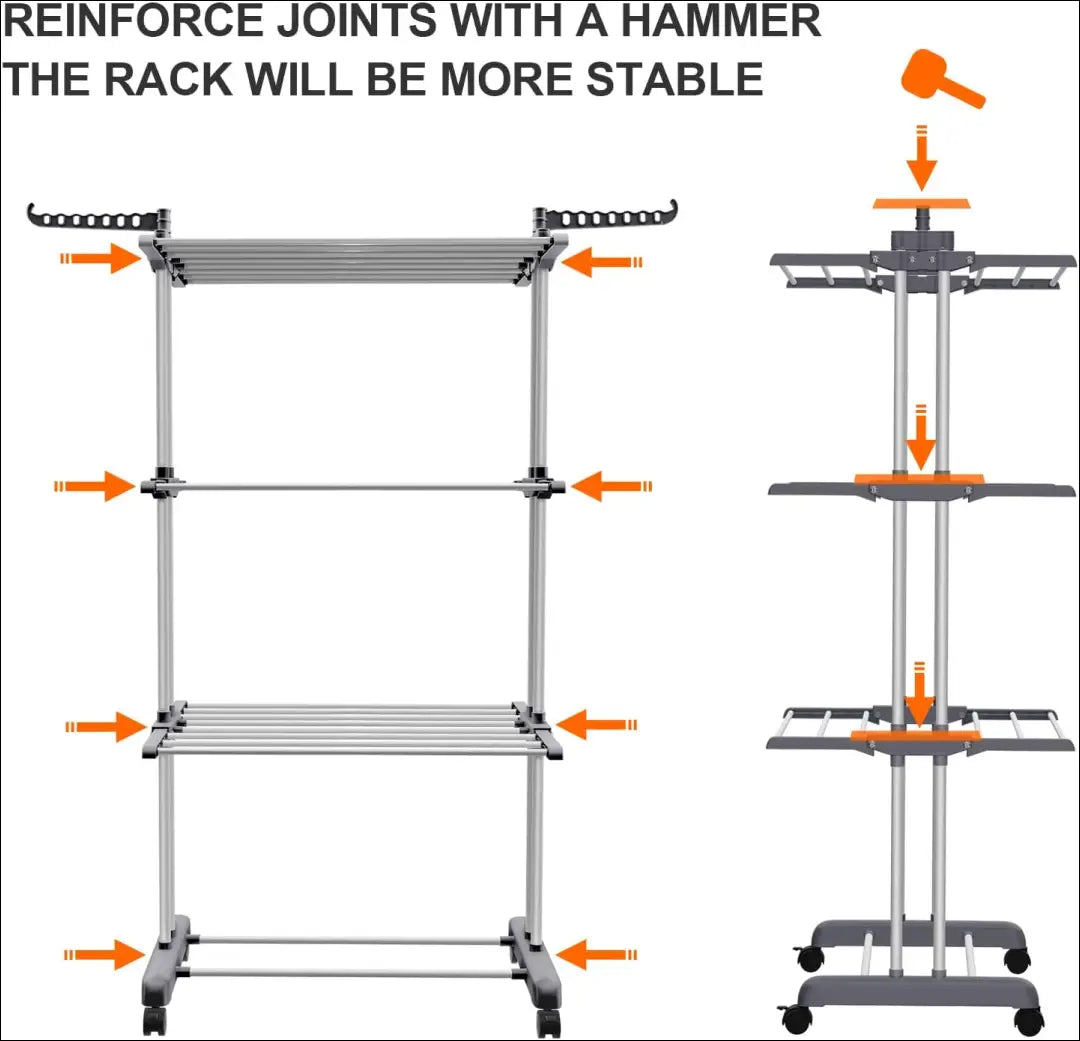 REINFORCE JOINTS WITH A HAMMER
THE RACK WILL BE MORE STABLE