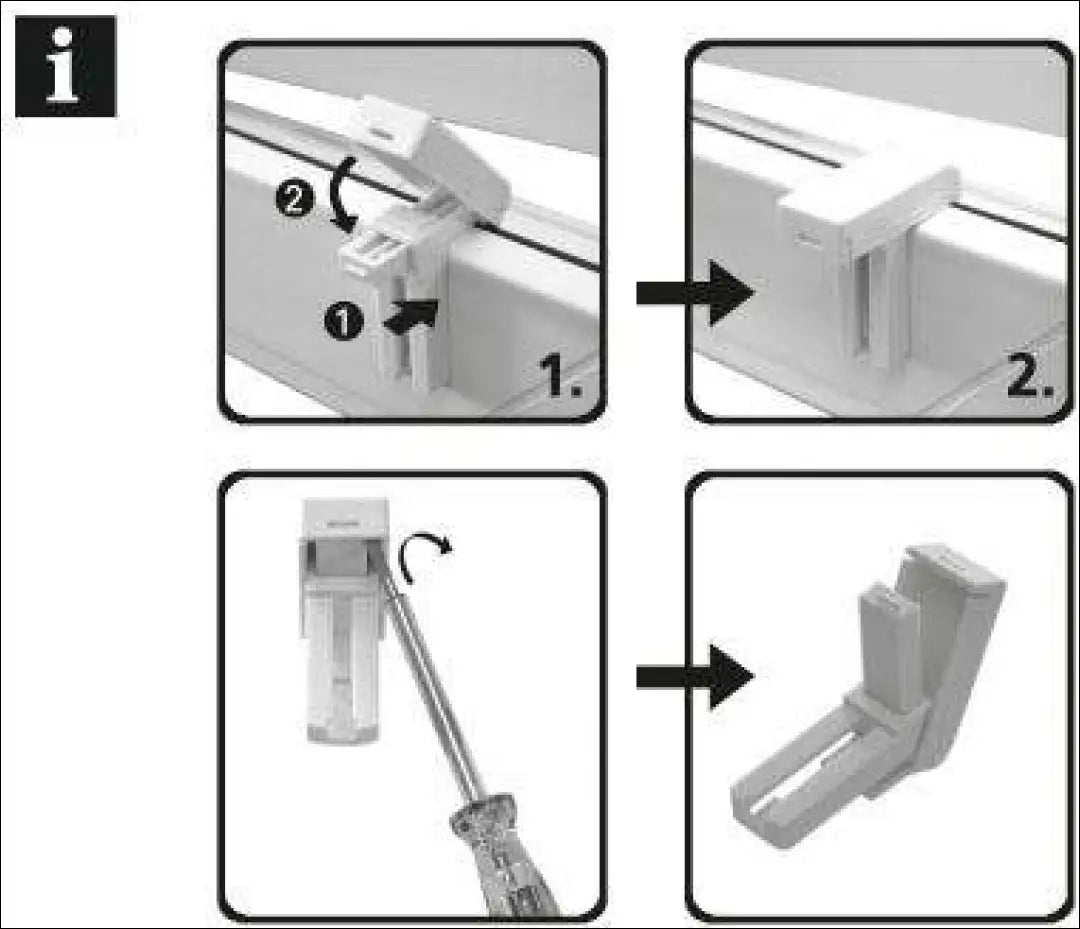 i

2

1

1.

2.