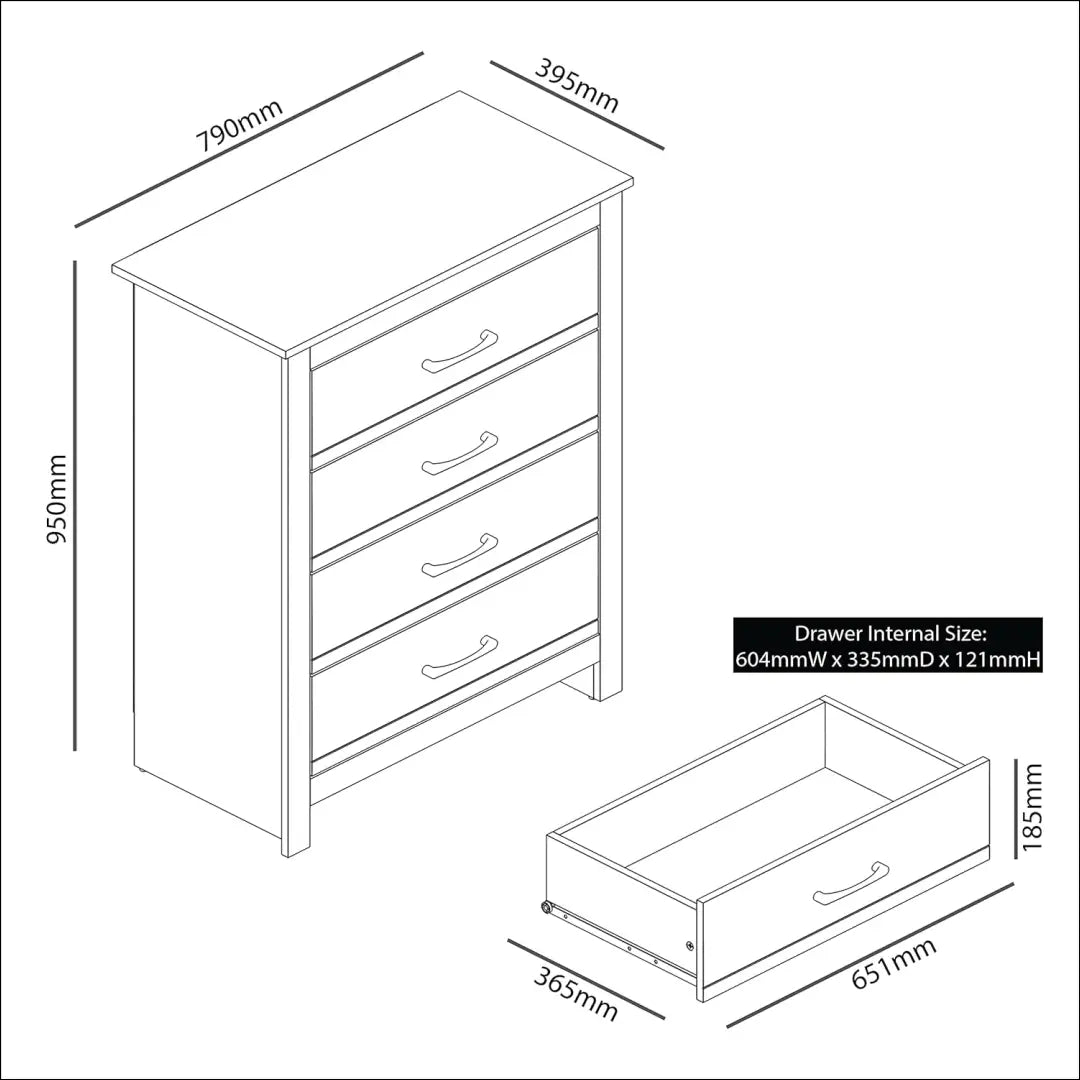 790mm
395mm
950mm
Drawer Internal Size:
604mmW x 335mmD x 121mmH
185mm
365mm
651mm