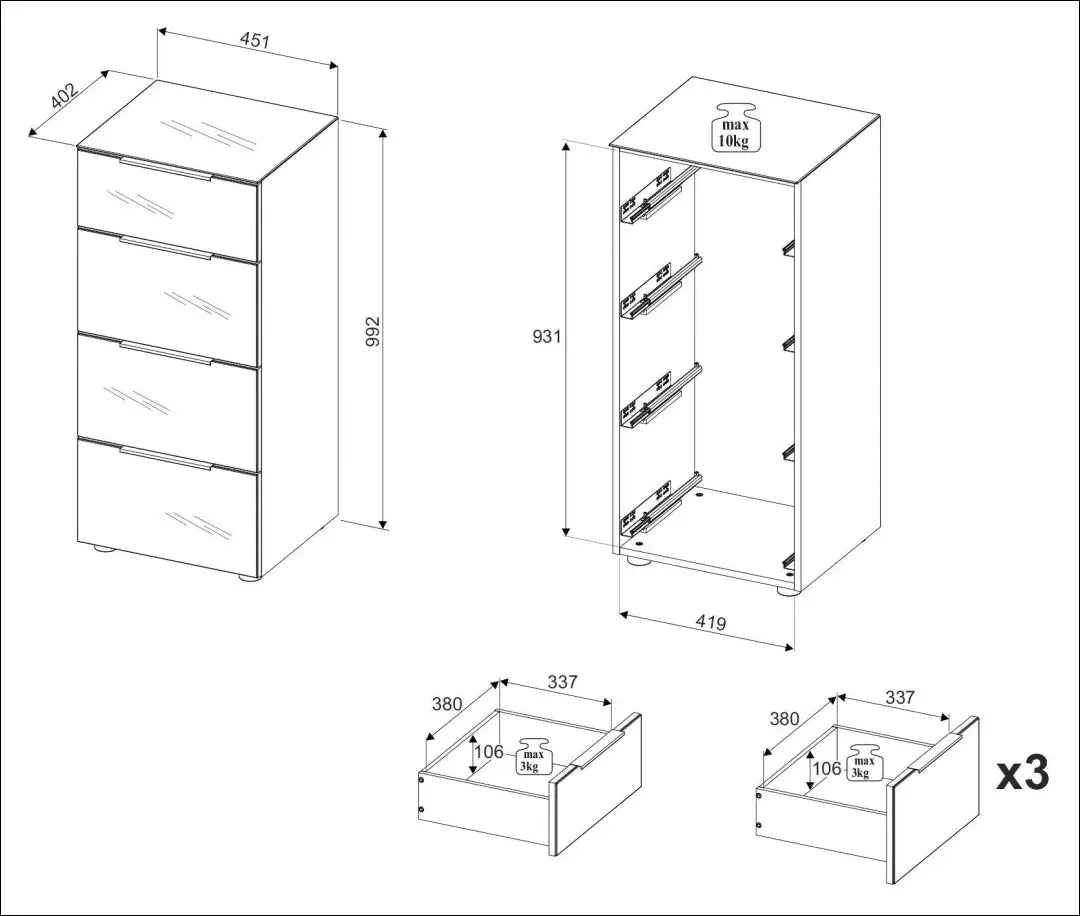 451
402
992
max 10kg
931
419
380
337
106
max 3kg
380
337
106
max 3kg
x3