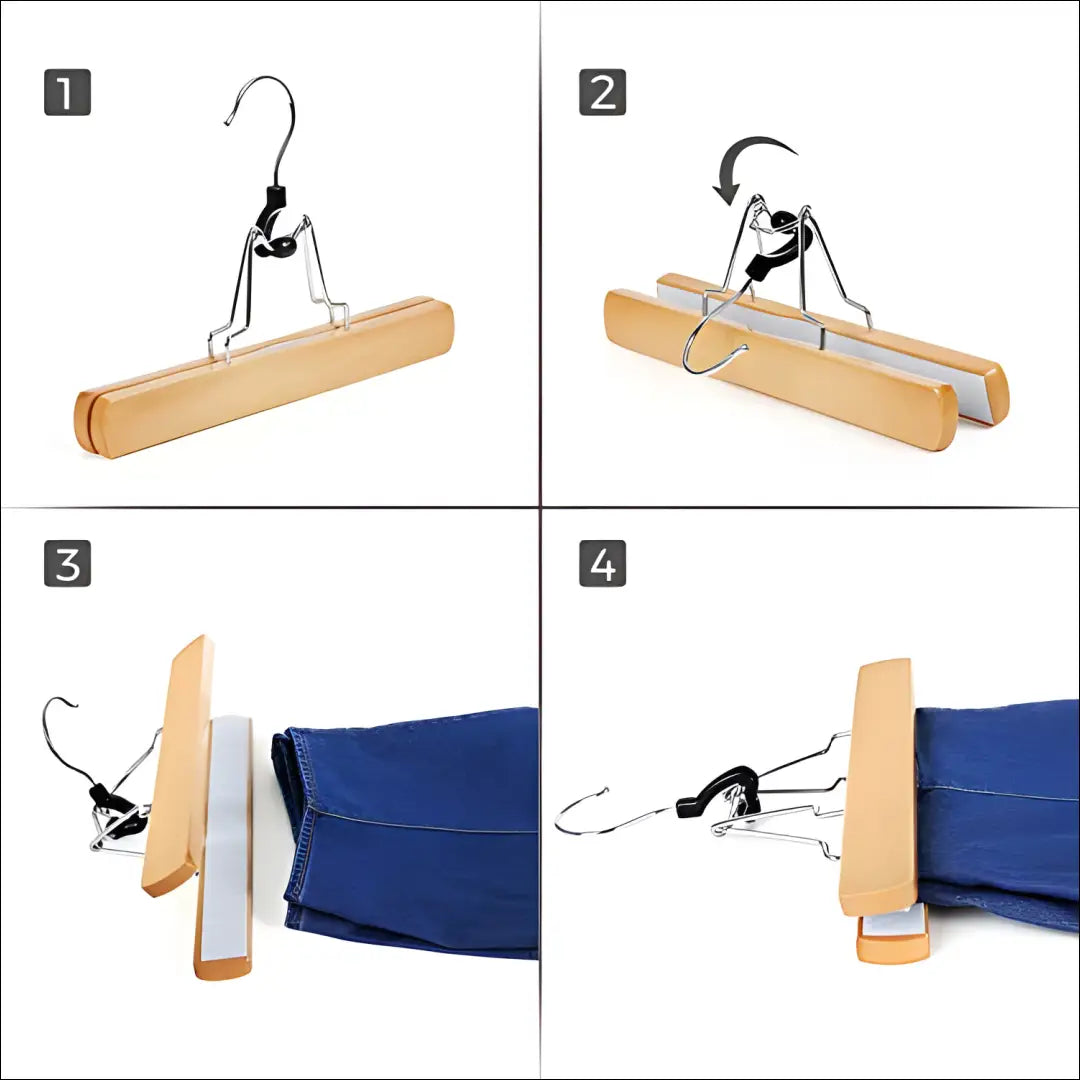 1

2

3

4