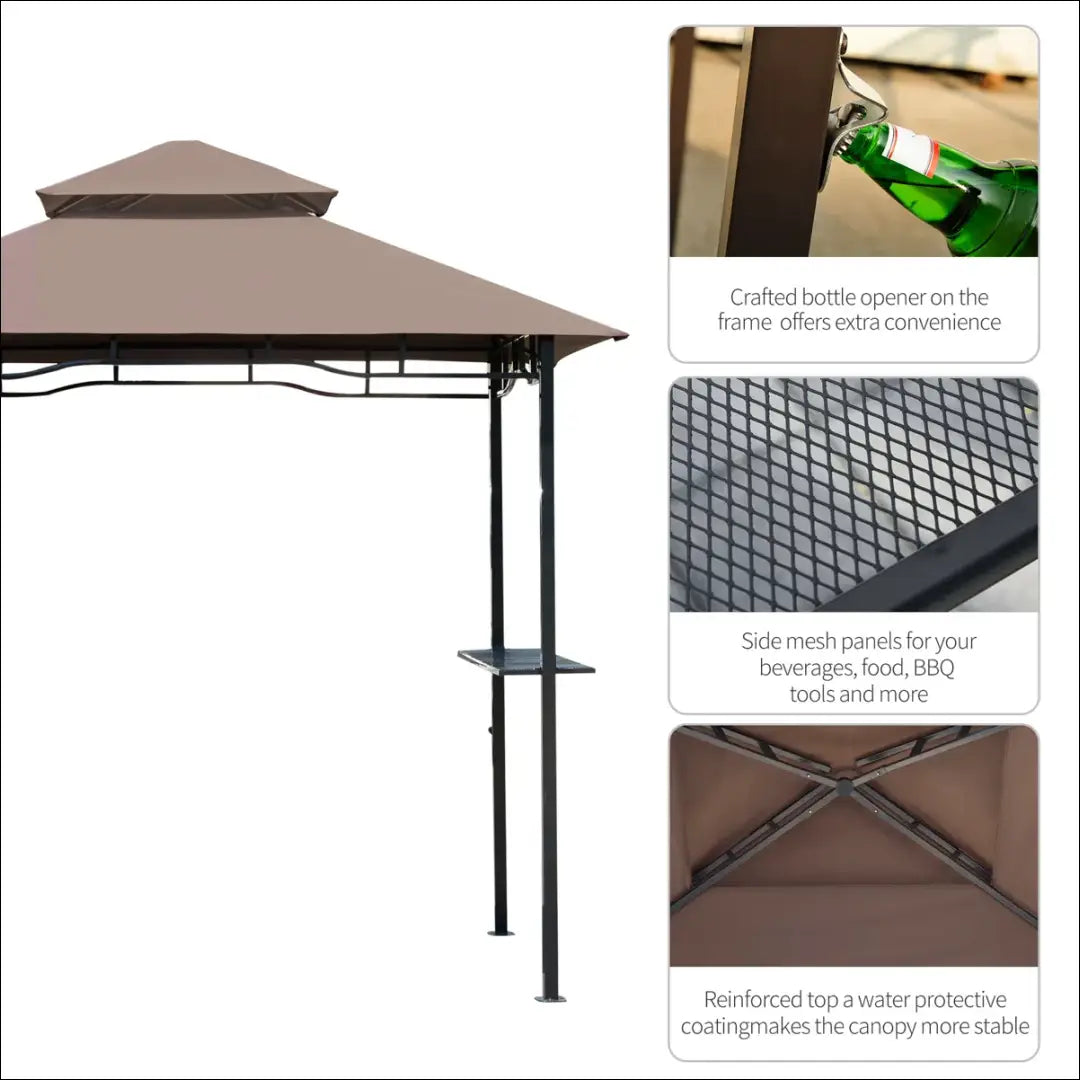 Crafted bottle opener on the frame offers extra convenience

Side mesh panels for your beverages, food, BBQ tools and more

Reinforced top a water protective coatingmakes the canopy more stable