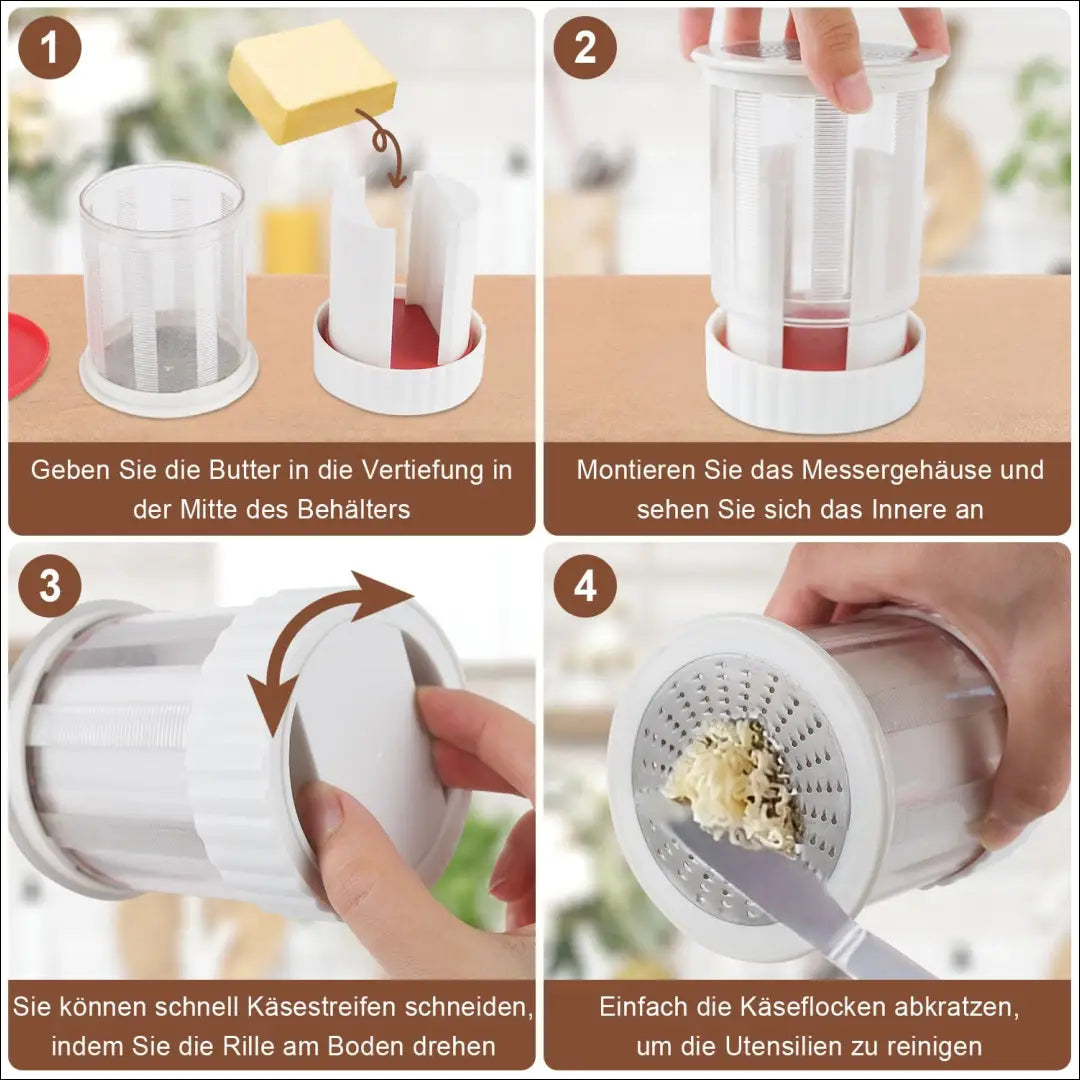 1

Geben Sie die Butter in die Vertiefung in der Mitte des Behälters

2

Montieren Sie das Messergehäuse und sehen Sie sich das Innere an

3

Sie können schnell Käsestreifen schneiden, indem Sie die Rille am Boden drehen

4

Einfach die Käseflocken abkratzen, um die Utensilien zu reinigen