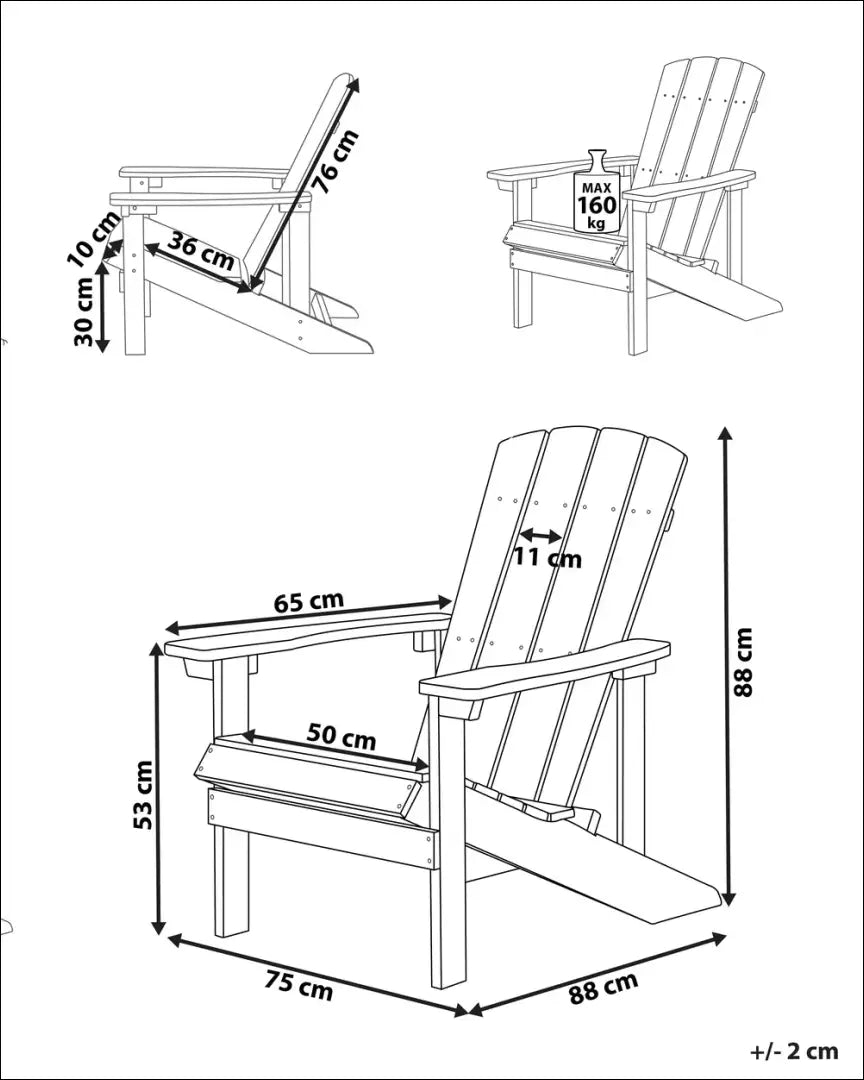 76 cm
10 cm
36 cm
30 cm
MAX
160
kg
11 cm
65 cm
88 cm
50 cm
53 cm
75 cm
88 cm
+/- 2 cm