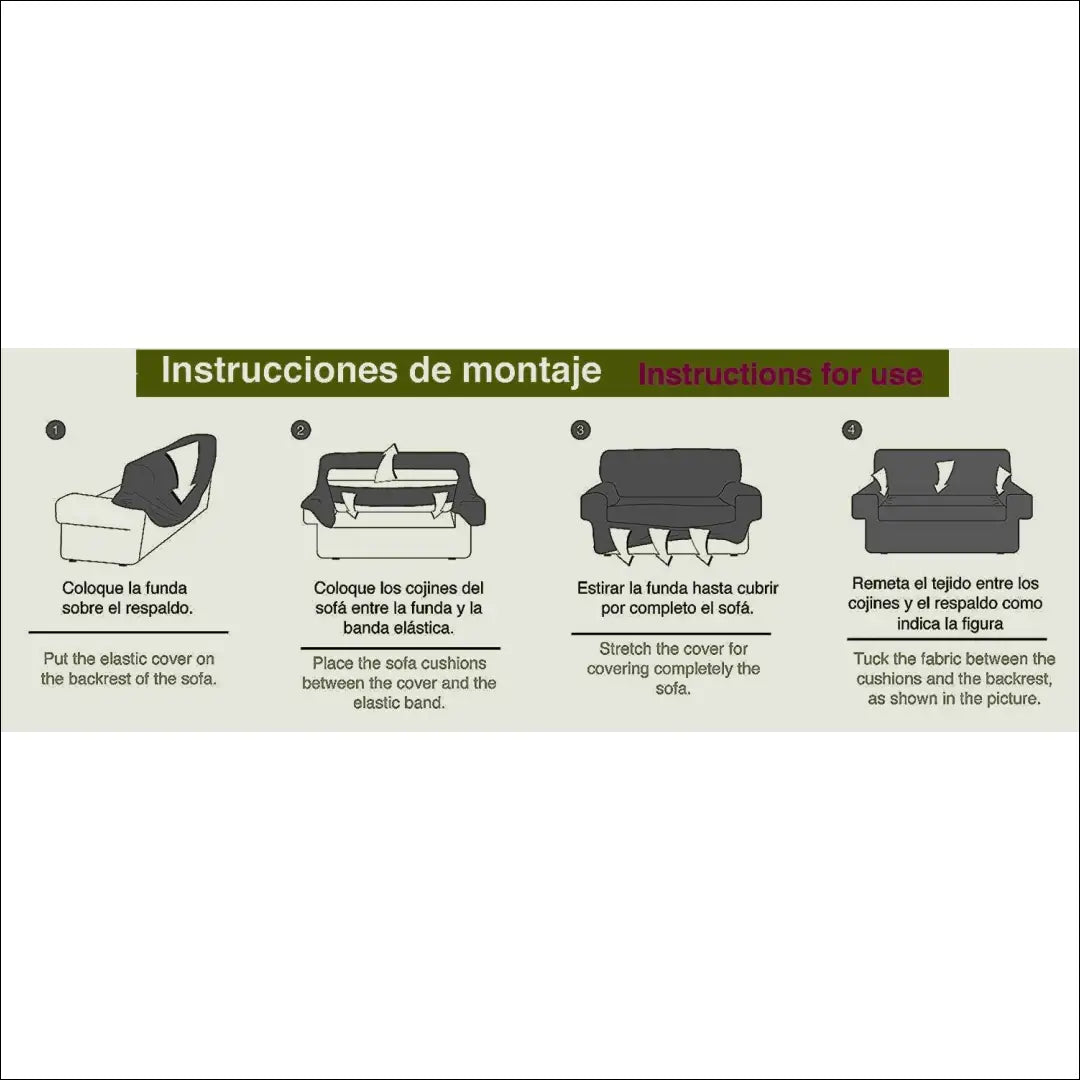 Instrucciones de montaje Instructions for use

1

Coloque la funda sobre el respaldo.

Put the elastic cover on the backrest of the sofa.

2

Coloque los cojines del sofá entre la funda y la banda elástica.

Place the sofa cushions between the cover and the elastic band.

3

Estirar la funda hasta cubrir por completo el sofá.

Stretch the cover for covering completely the sofa.

4

Remeta el tejido entre los cojines y el respaldo como indica la figura

Tuck the fabric between the cushions and the backrest, as shown in the picture.