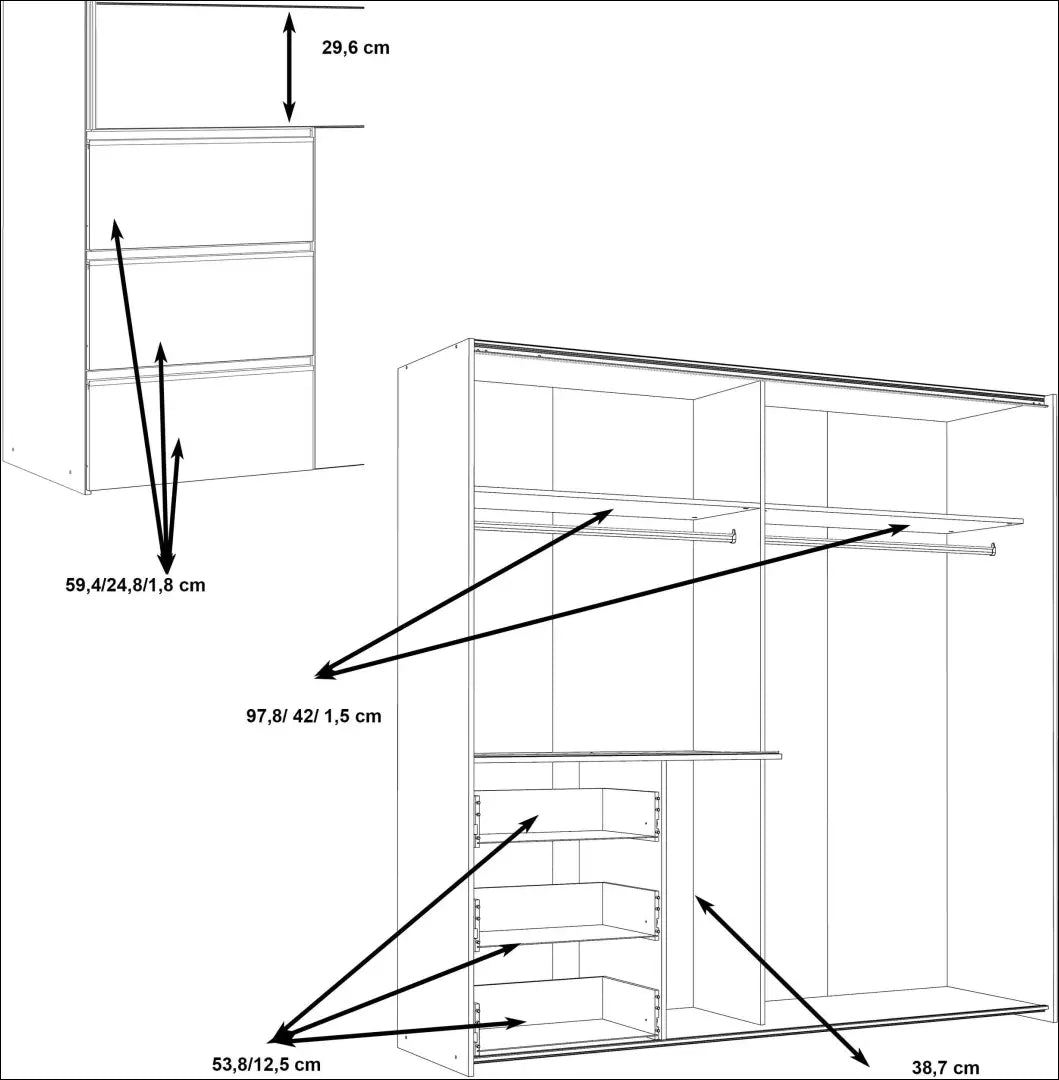 29,6 cm

59,4/24,8/1,8 cm

97,8/ 42/ 1,5 cm

53,8/12,5 cm

38,7 cm