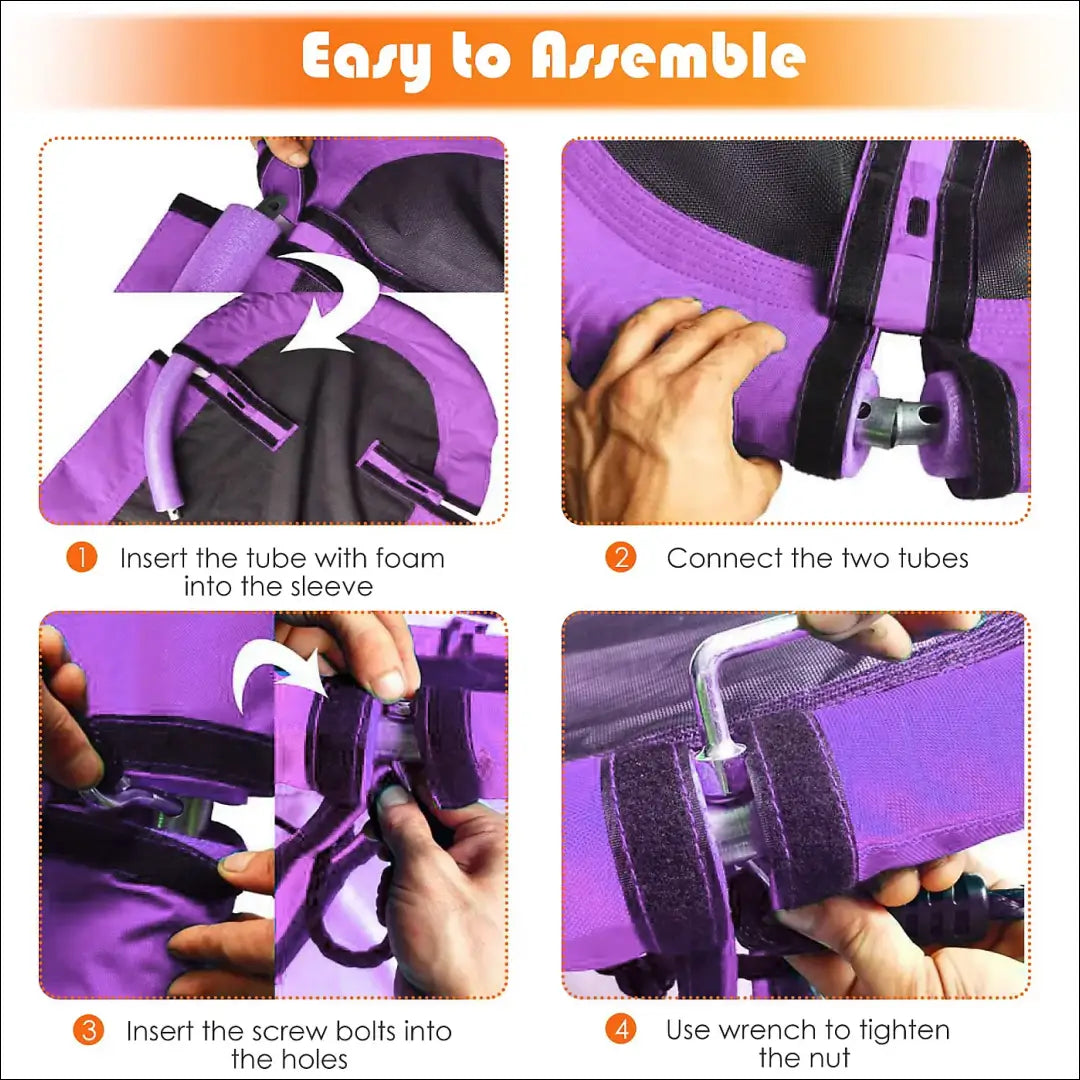 Easy to Assemble

1 Insert the tube with foam into the sleeve

2 Connect the two tubes

3 Insert the screw bolts into the holes

4 Use wrench to tighten the nut