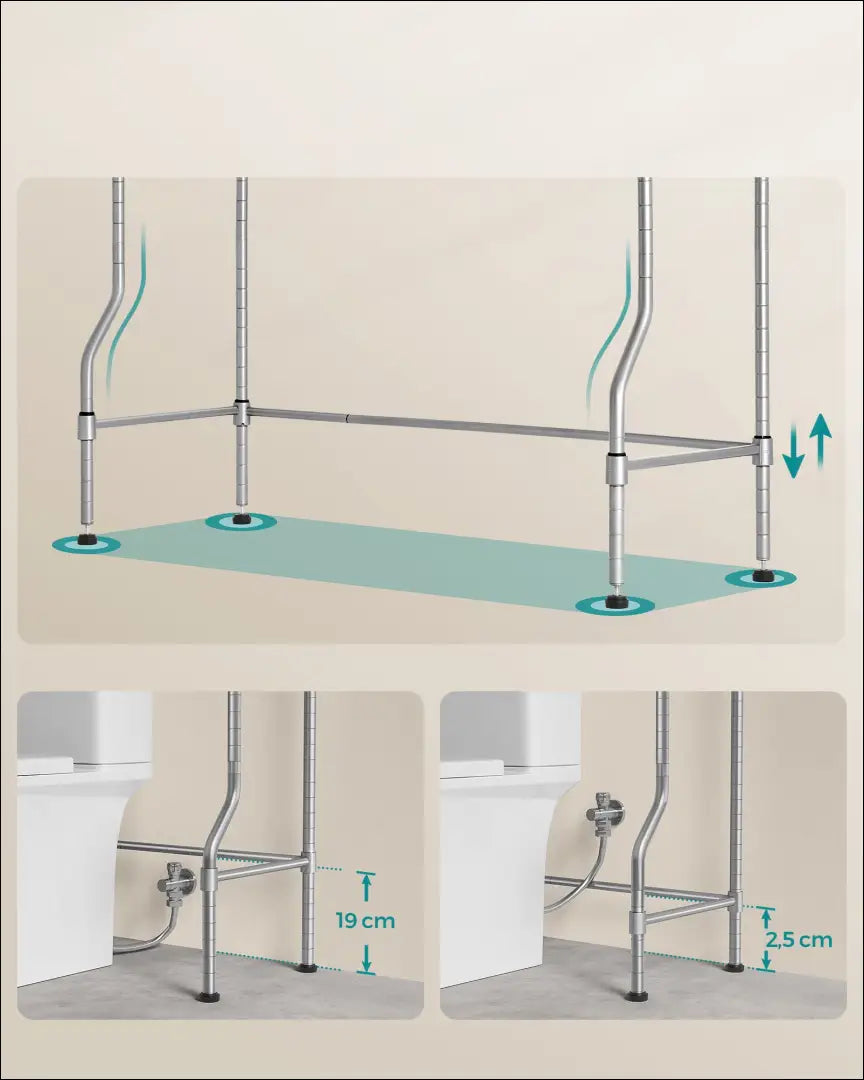 19 cm

2,5 cm