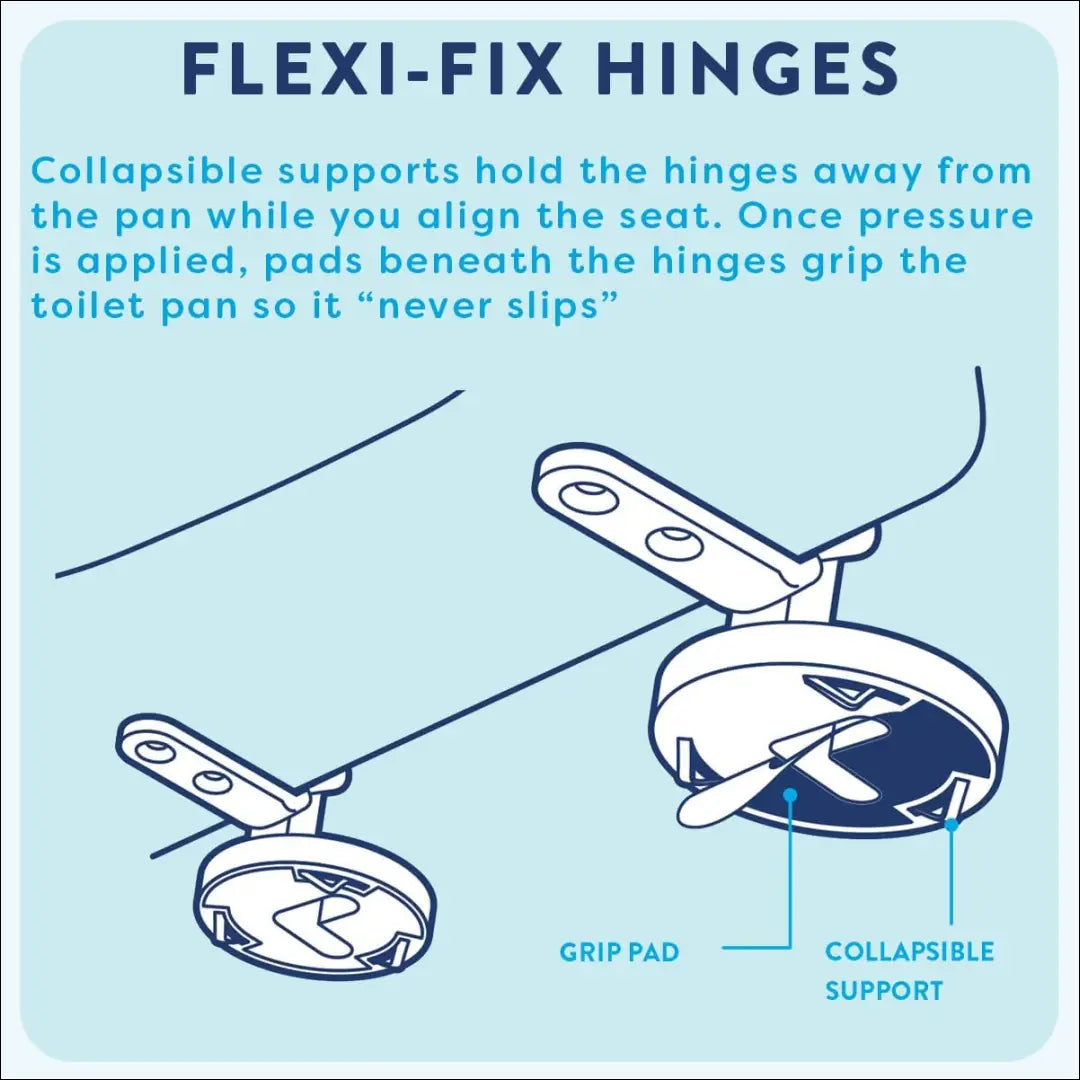 FLEXI-FIX HINGES

Collapsible supports hold the hinges away from the pan while you align the seat. Once pressure is applied, pads beneath the hinges grip the toilet pan so it “never slips”

GRIP PAD

COLLAPSIBLE SUPPORT