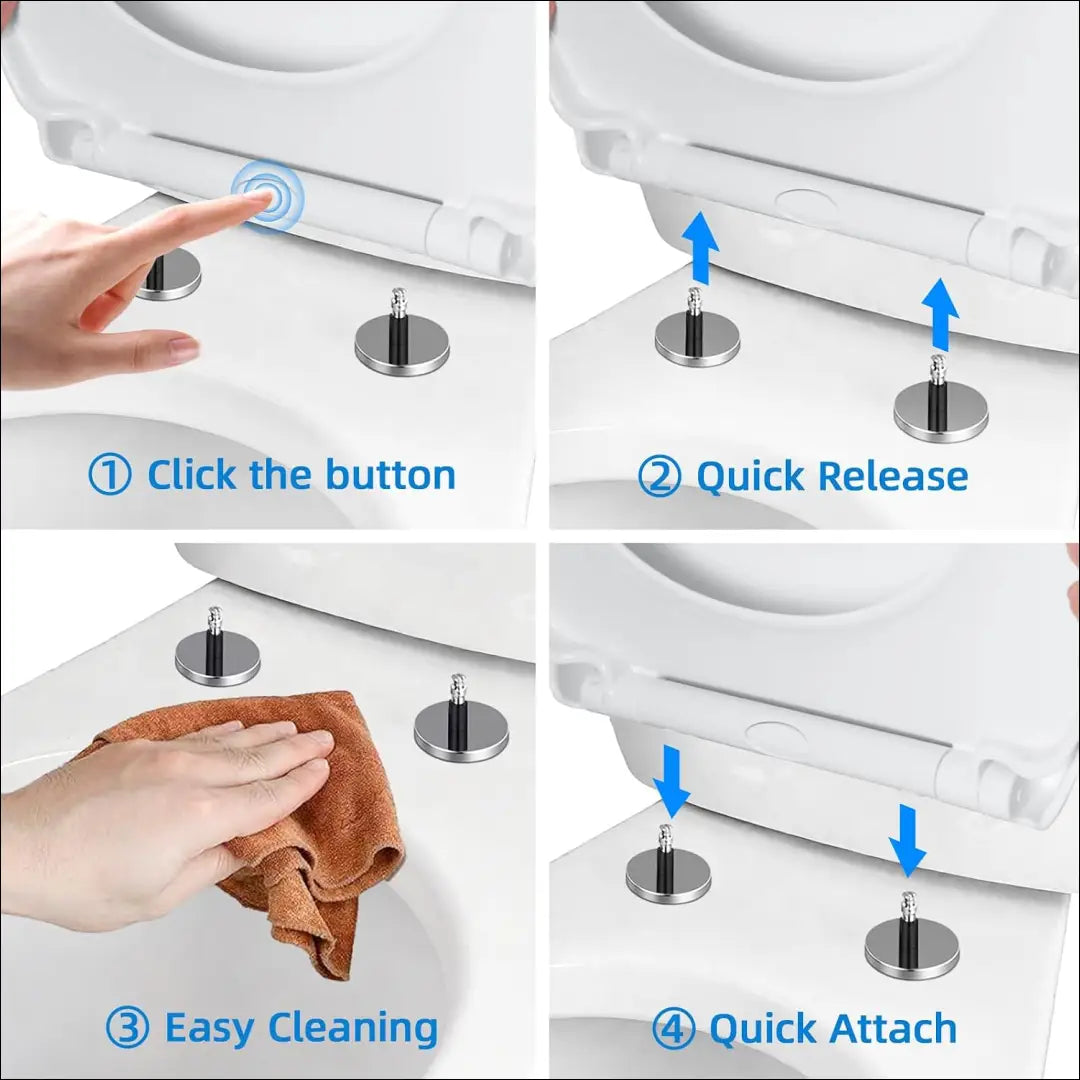 ① Click the button

② Quick Release

③ Easy Cleaning

④ Quick Attach