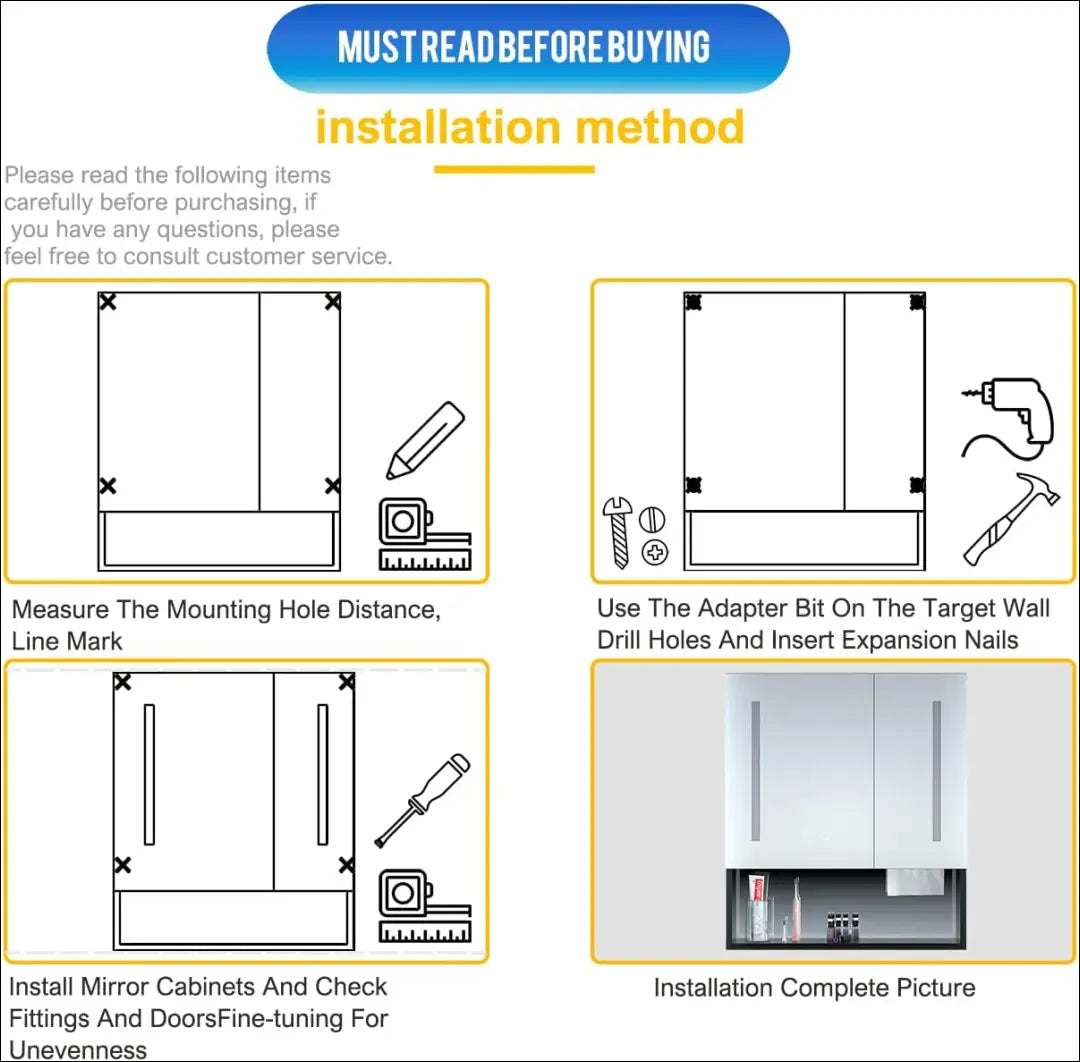 MUST READ BEFORE BUYING

installation method

Please read the following items carefully before purchasing, if you have any questions, please feel free to consult customer service.

Measure The Mounting Hole Distance, Line Mark

Use The Adapter Bit On The Target Wall Drill Holes And Insert Expansion Nails

Install Mirror Cabinets And Check Fittings And DoorsFine-tuning For Unevenness

Installation Complete Picture