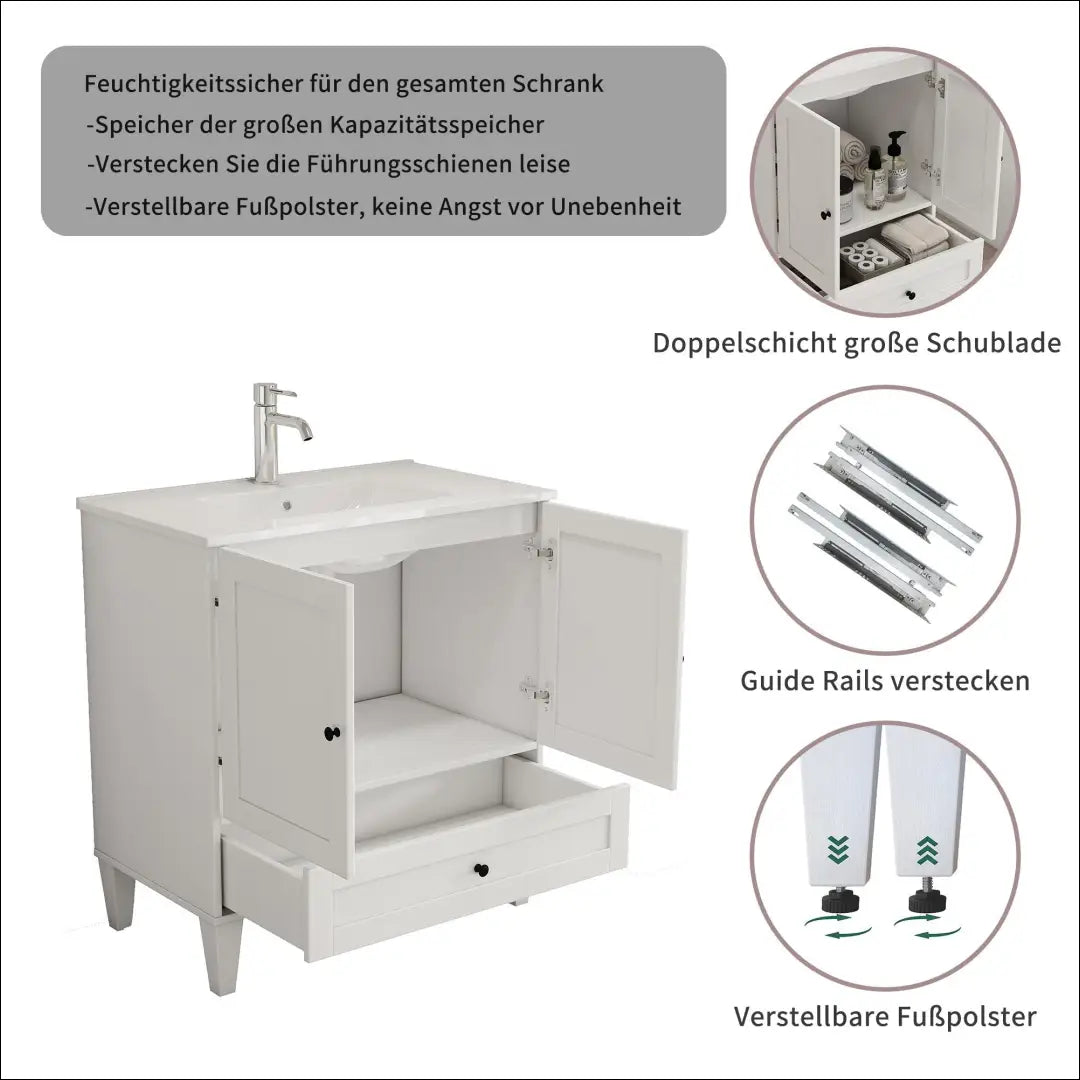 Feuchtigkeitssicher für den gesamten Schrank
-Speicher der großen Kapazitätsspeicher
-Verstecken Sie die Führungsschienen leise
-Verstellbare Fußpolster, keine Angst vor Unebenheit

Doppelschicht große Schublade

Guide Rails verstecken

Verstellbare Fußpolster