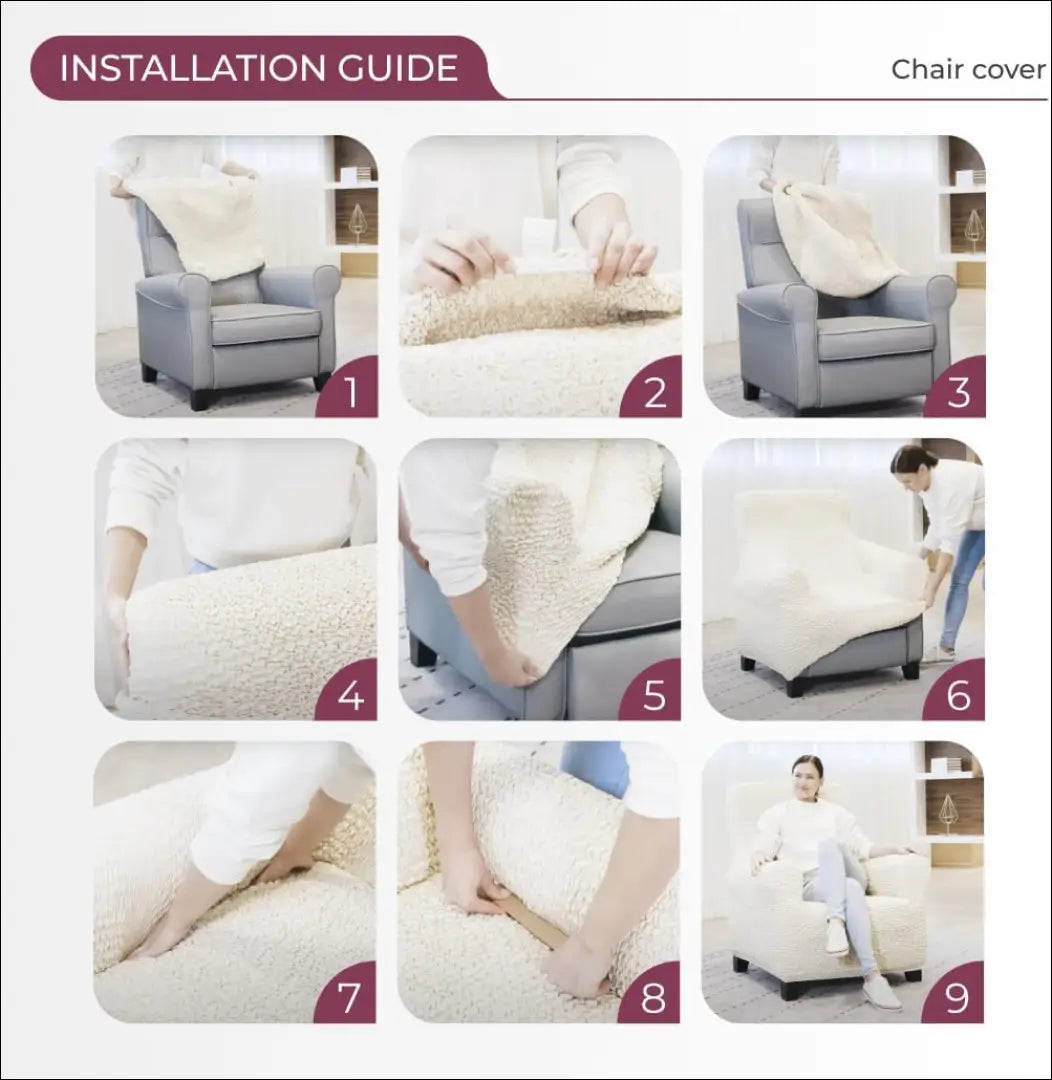 INSTALLATION GUIDE

Chair cover

1

2

3

4

5

6

7

8

9