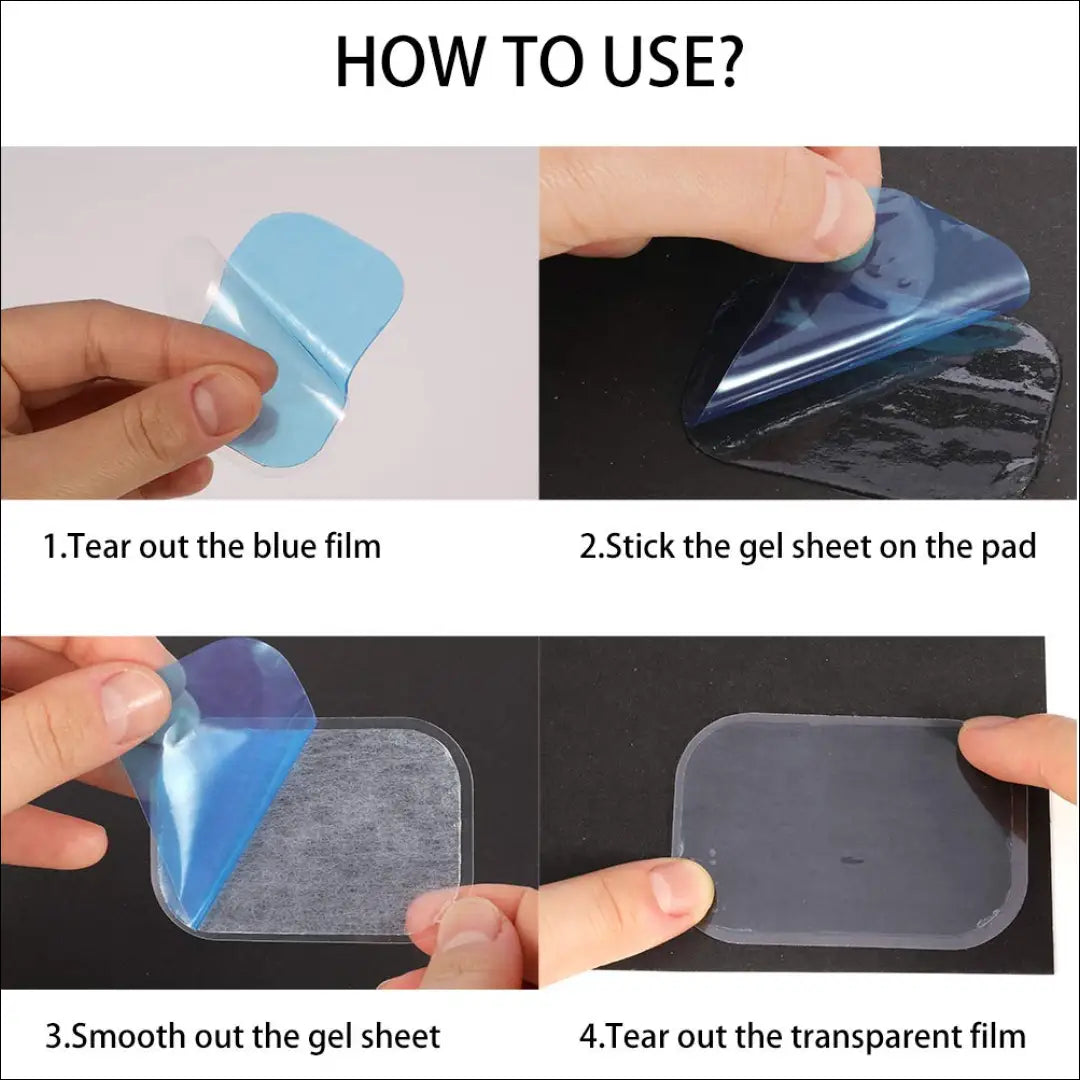 HOW TO USE?

1.Tear out the blue film

2.Stick the gel sheet on the pad

3.Smooth out the gel sheet

4.Tear out the transparent film