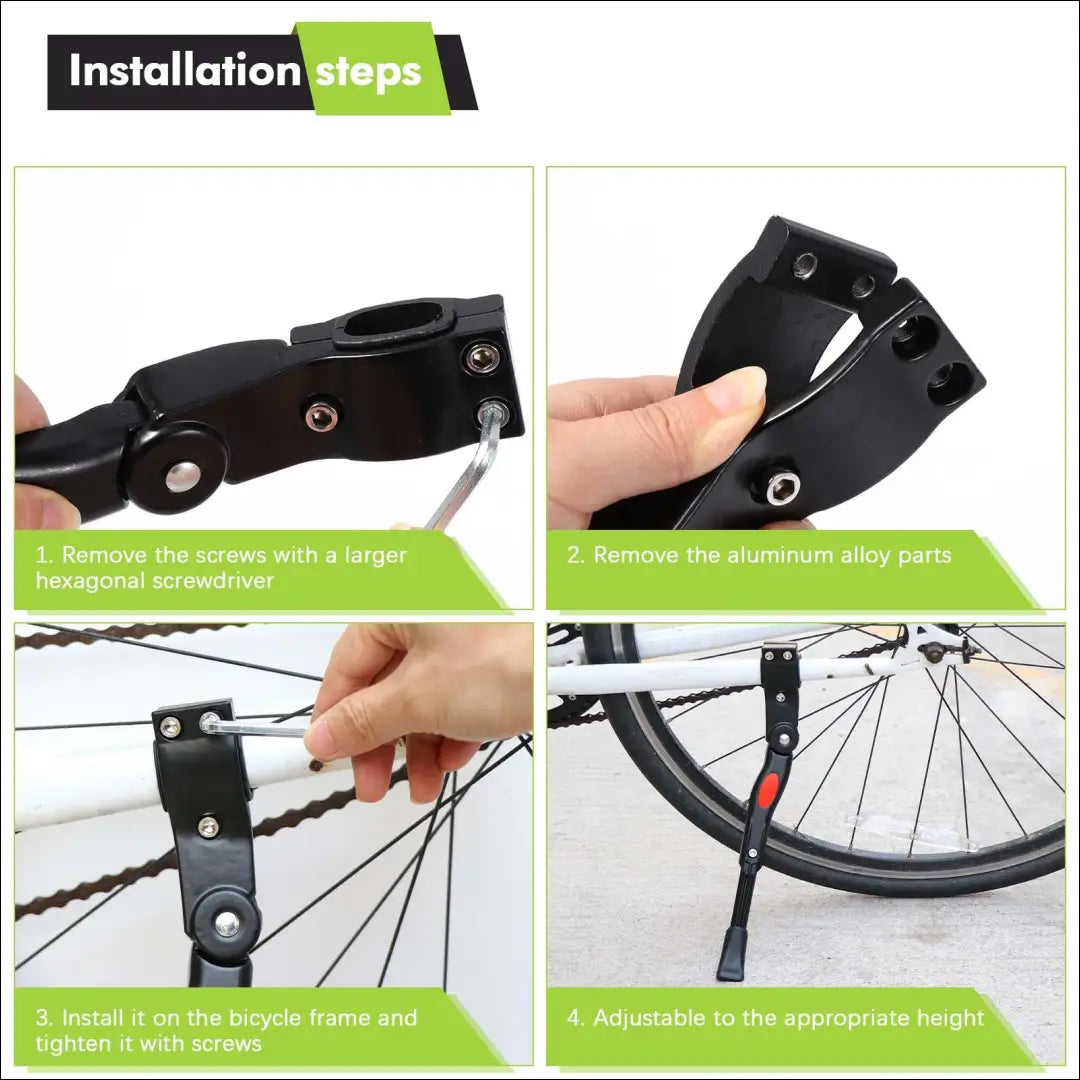 Installation steps

1. Remove the screws with a larger hexagonal screwdriver

2. Remove the aluminum alloy parts

3. Install it on the bicycle frame and tighten it with screws

4. Adjustable to the appropriate height