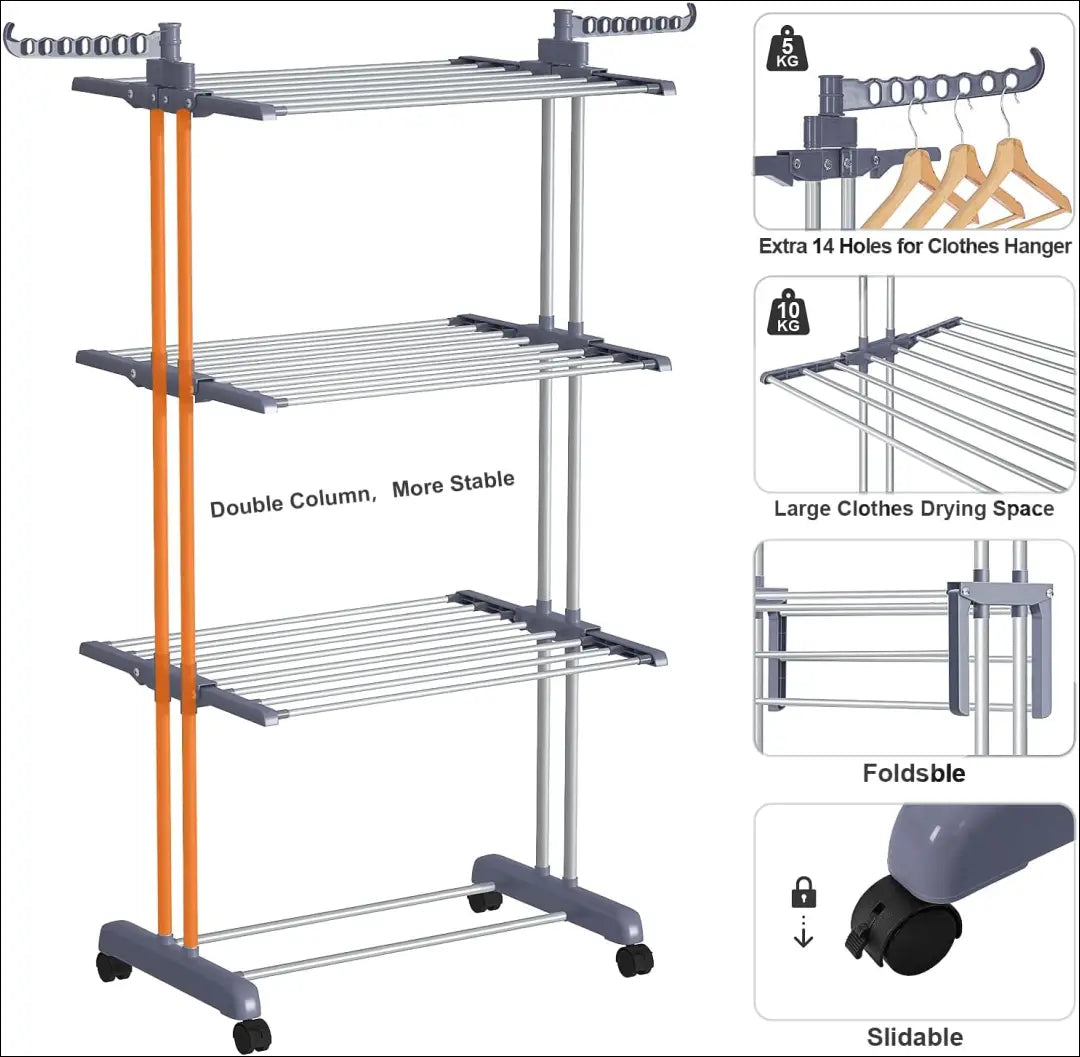 Double Column, More Stable

5 KG

Extra 14 Holes for Clothes Hanger

10 KG

Large Clothes Drying Space

Foldsble

Slidable