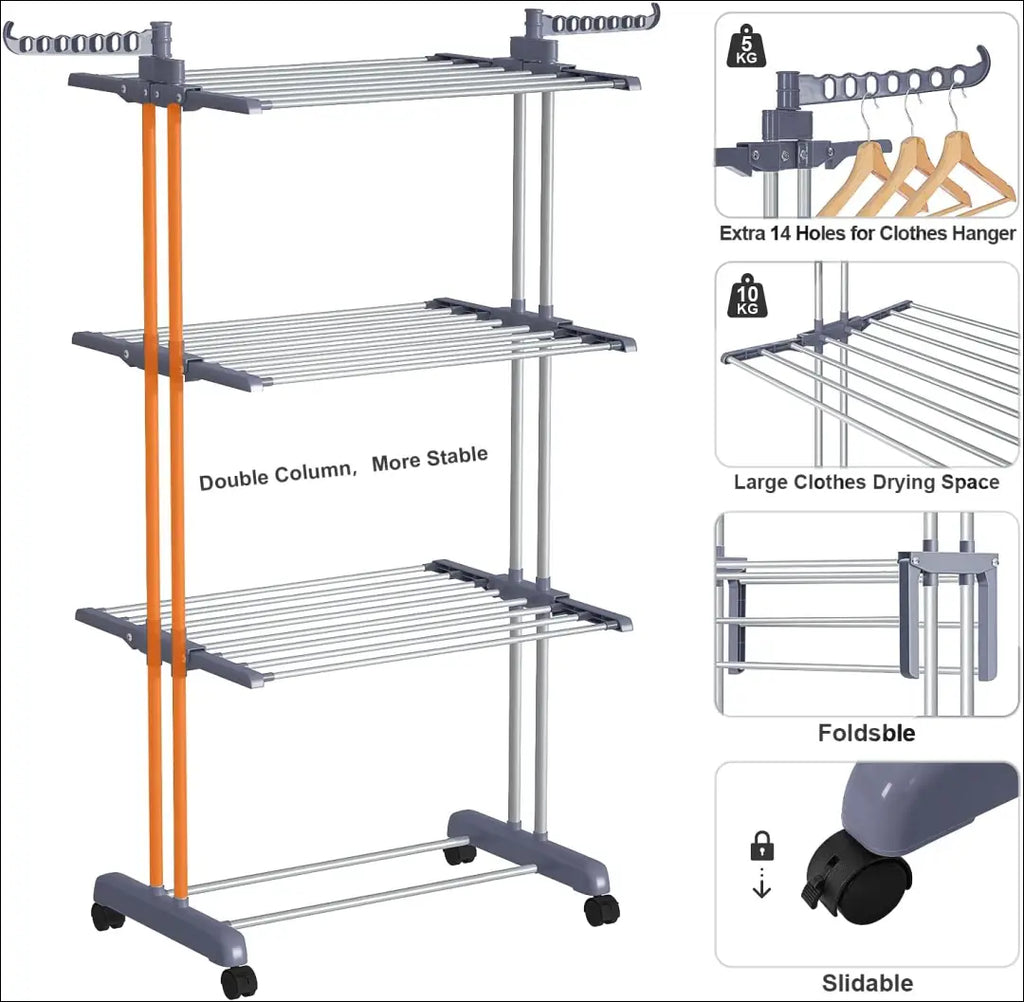 Double Column, More Stable

5 KG

Extra 14 Holes for Clothes Hanger

10 KG

Large Clothes Drying Space

Foldsble

Slidable