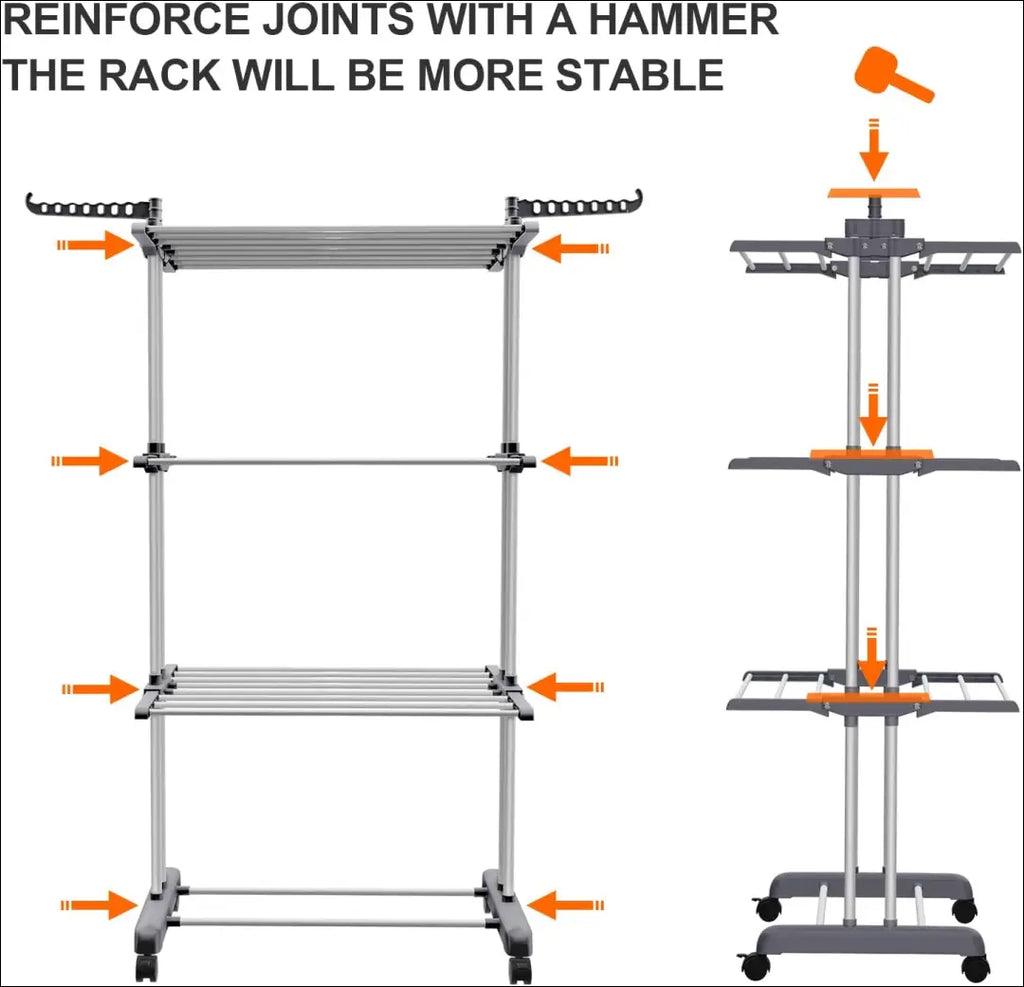 REINFORCE JOINTS WITH A HAMMER
THE RACK WILL BE MORE STABLE