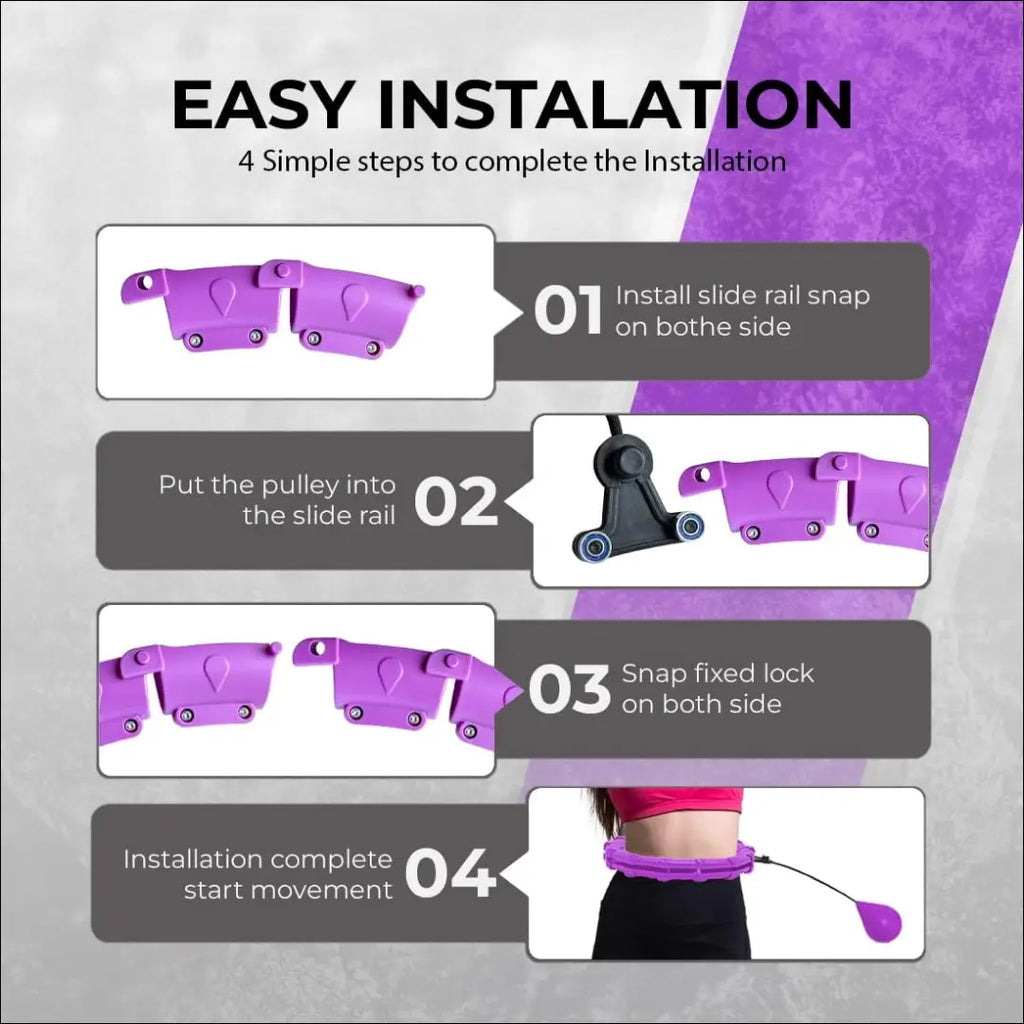 EASY INSTALATION
4 Simple steps to complete the Installation

01 Install slide rail snap on bothe side

Put the pulley into the slide rail 02

03 Snap fixed lock on both side

Installation complete start movement 04