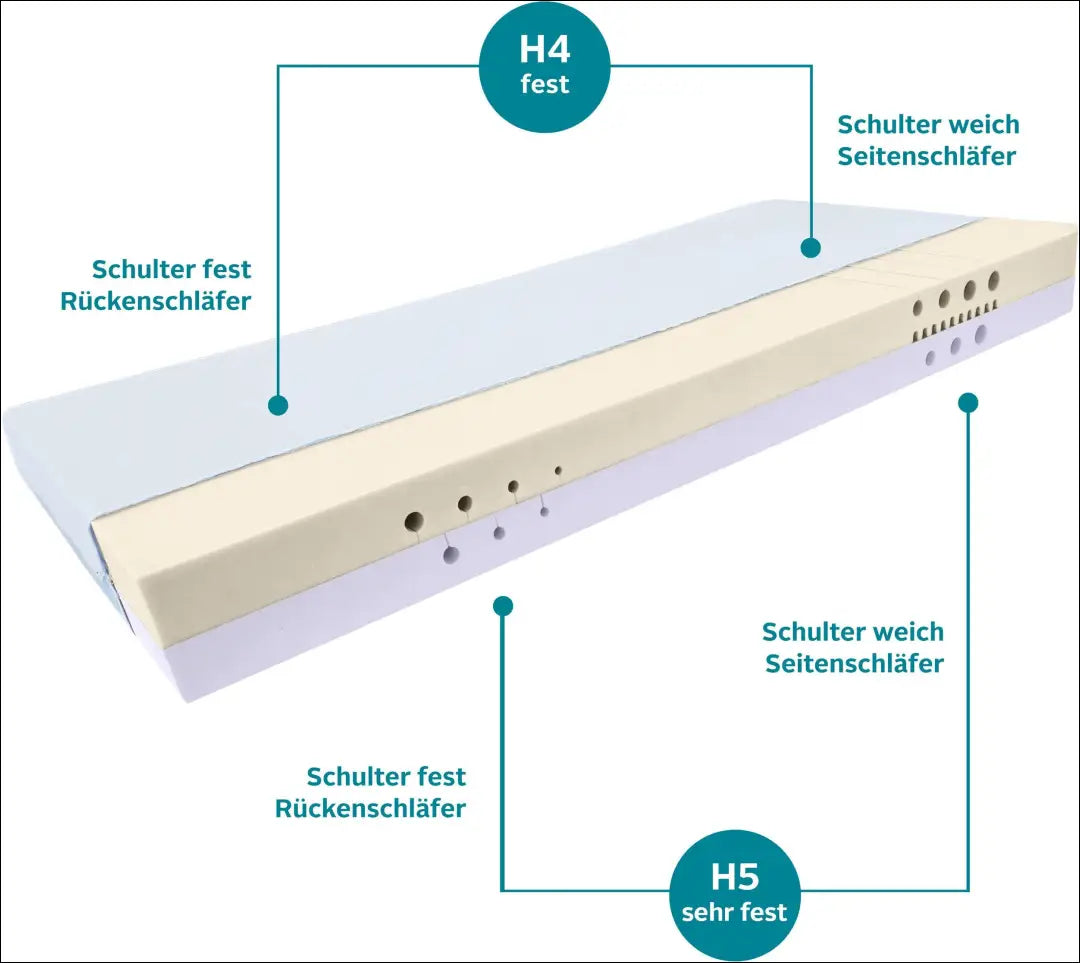 H4
fest

Schulter weich
Seitenschläfer

Schulter fest
Rückenschläfer

Schulter weich
Seitenschläfer

Schulter fest
Rückenschläfer

H5
sehr fest