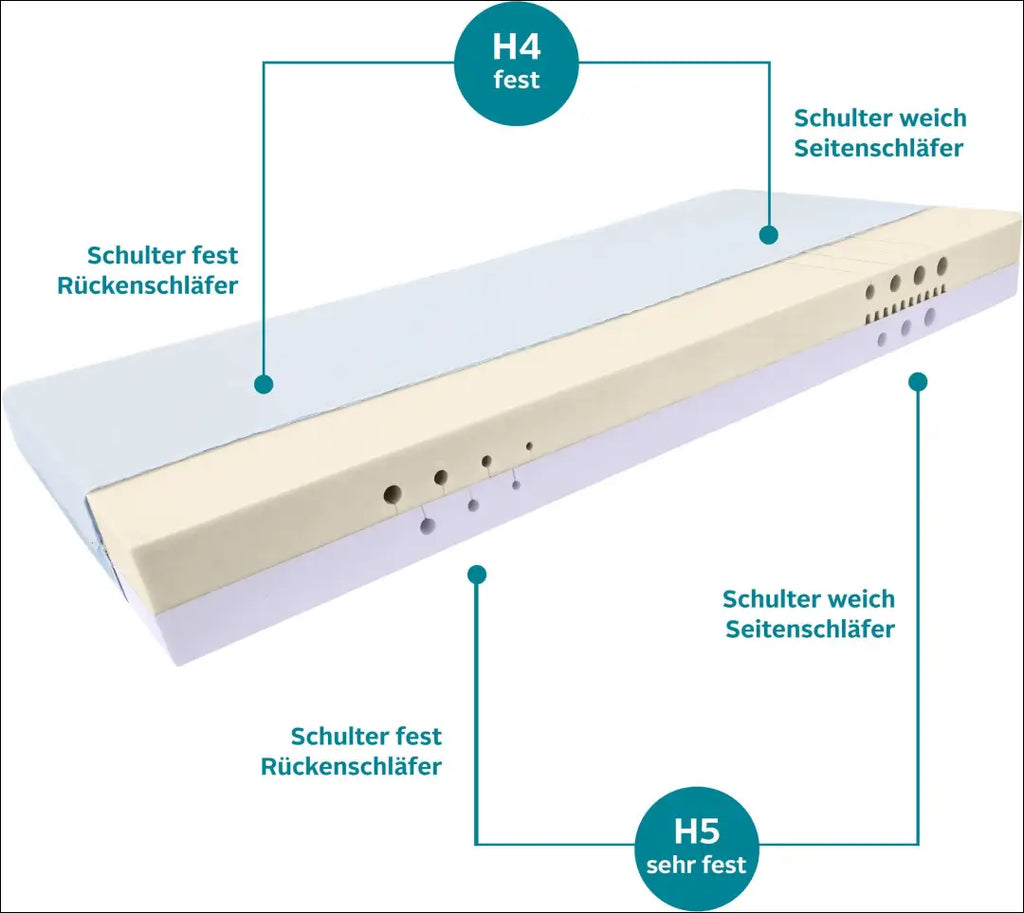 H4
fest

Schulter weich
Seitenschläfer

Schulter fest
Rückenschläfer

Schulter weich
Seitenschläfer

Schulter fest
Rückenschläfer

H5
sehr fest