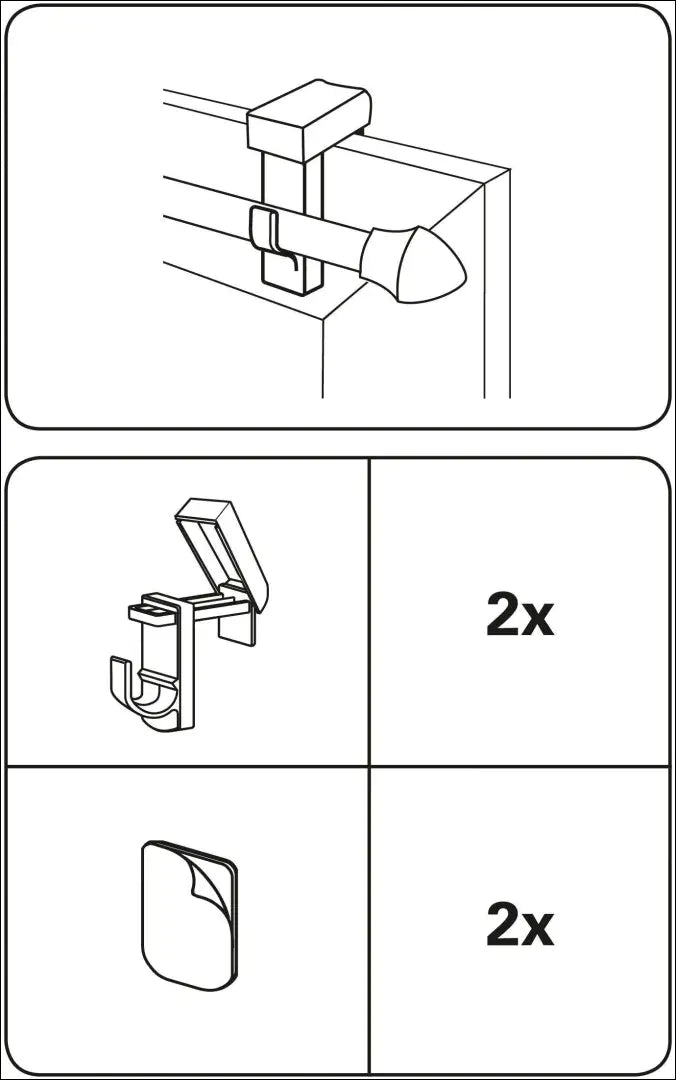 2x

2x