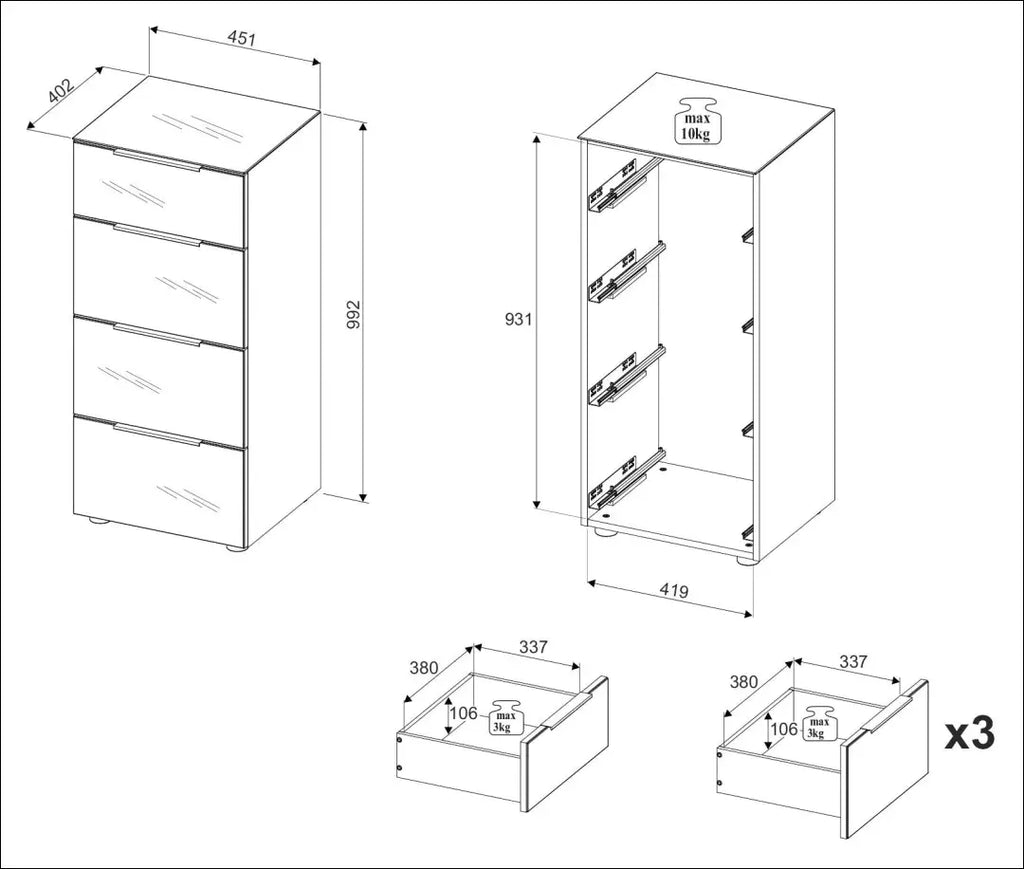 451
402
992
max
10kg
931
419
380
337
106
max
3kg
380
337
106
max
3kg
x3