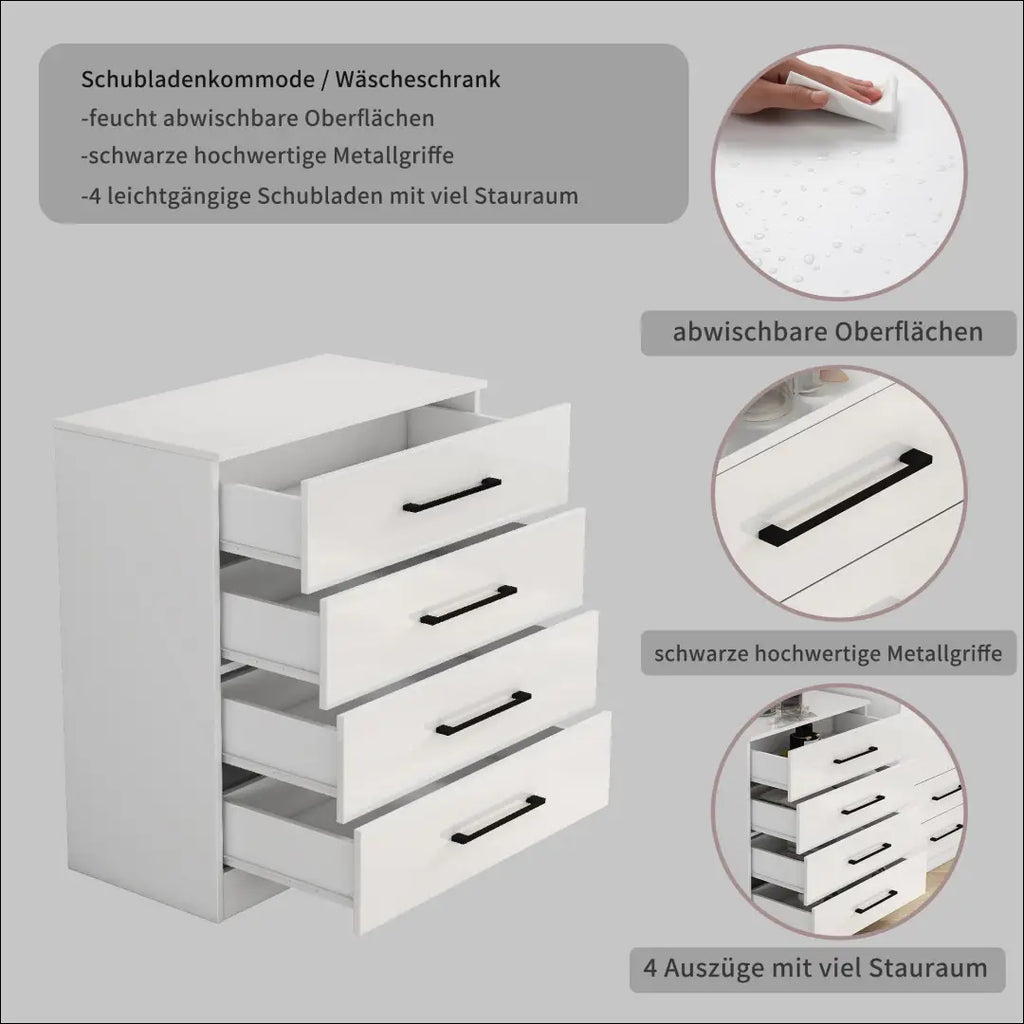 Schubladenkommode / Wäscheschrank
-feucht abwischbare Oberflächen
-schwarze hochwertige Metallgriffe
-4 leichtgängige Schubladen mit viel Stauraum

abwischbare Oberflächen

schwarze hochwertige Metallgriffe

4 Auszüge mit viel Stauraum