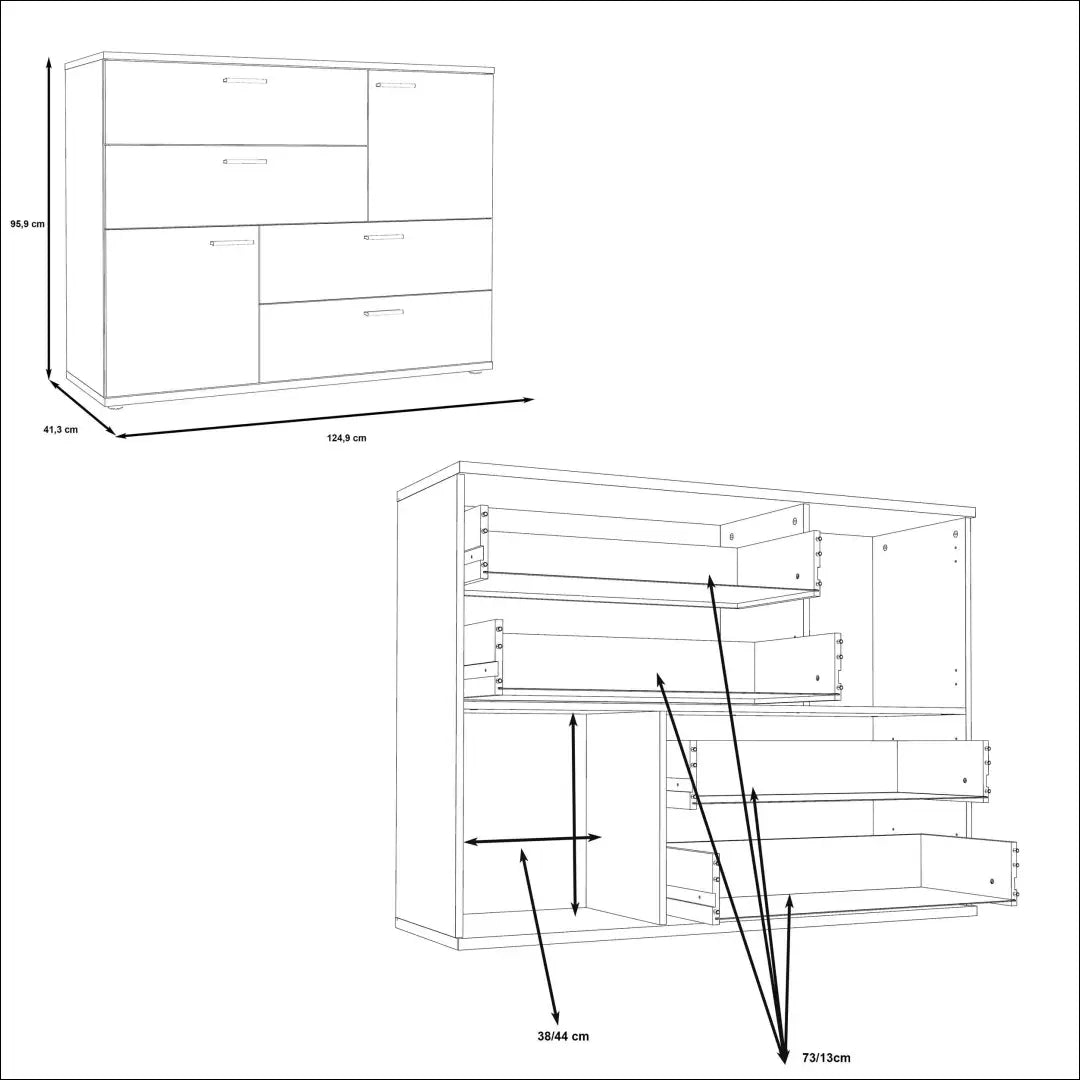 95,9 cm

41,3 cm

124,9 cm

38/44 cm

73/13cm