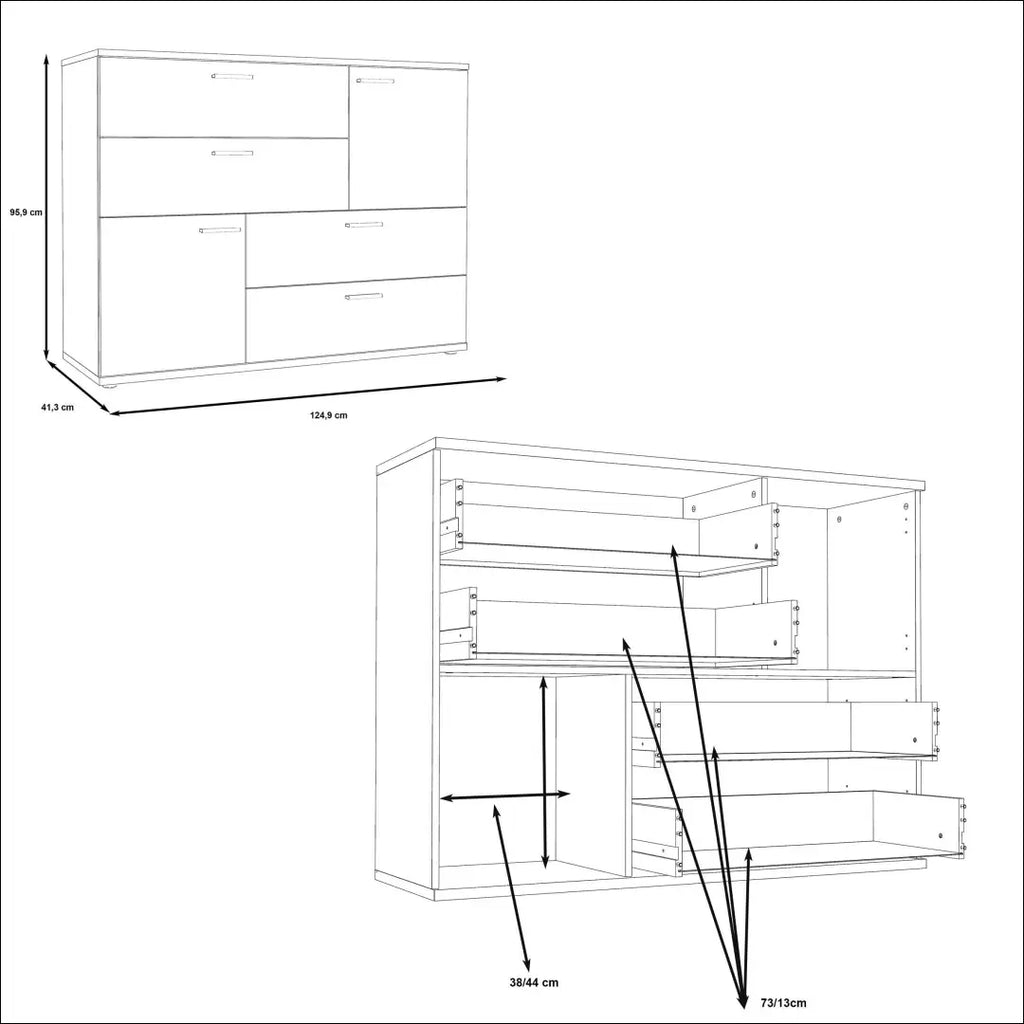 95,9 cm

41,3 cm

124,9 cm

38/44 cm

73/13cm