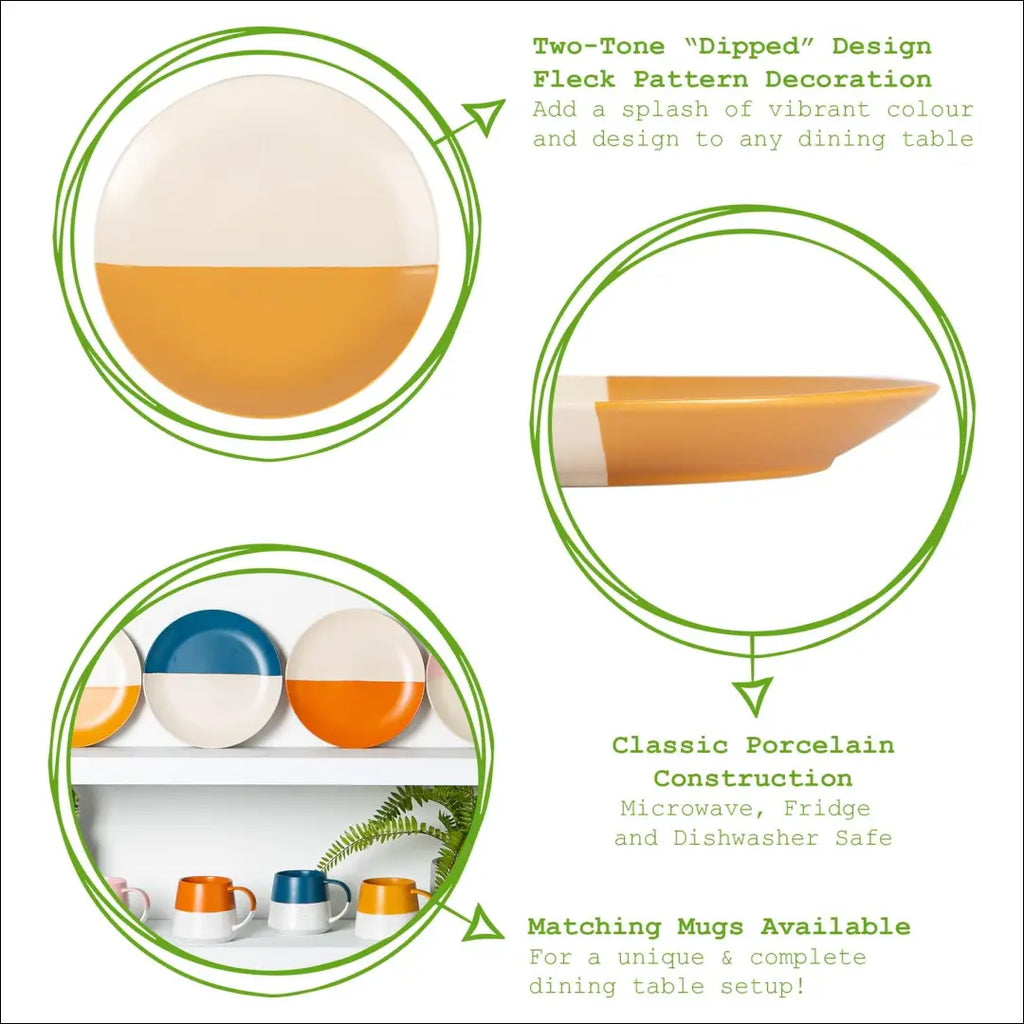 Two-Tone “Dipped” Design
Fleck Pattern Decoration
Add a splash of vibrant colour and design to any dining table

Classic Porcelain Construction
Microwave, Fridge and Dishwasher Safe

Matching Mugs Available
For a unique & complete dining table setup!