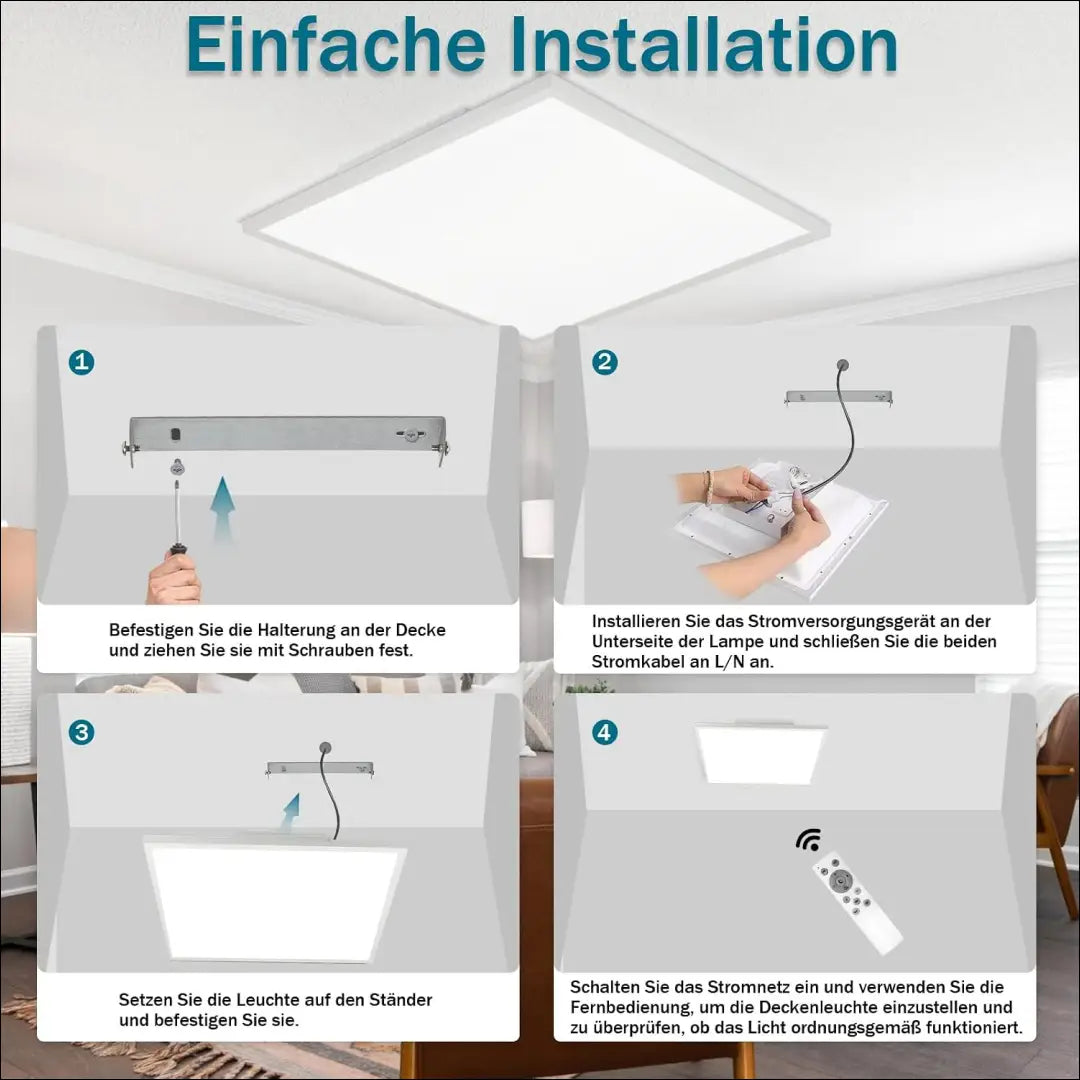 Einfache Installation

1

Befestigen Sie die Halterung an der Decke und ziehen Sie sie mit Schrauben fest.

2

Installieren Sie das Stromversorgungsgerät an der Unterseite der Lampe und schließen Sie die beiden Stromkabel an L/N an.

3

Setzen Sie die Leuchte auf den Ständer und befestigen Sie sie.

4

Schalten Sie das Stromnetz ein und verwenden Sie die Fernbedienung, um die Deckenleuchte einzustellen und zu überprüfen, ob das Licht ordnungsgemäß funktioniert.