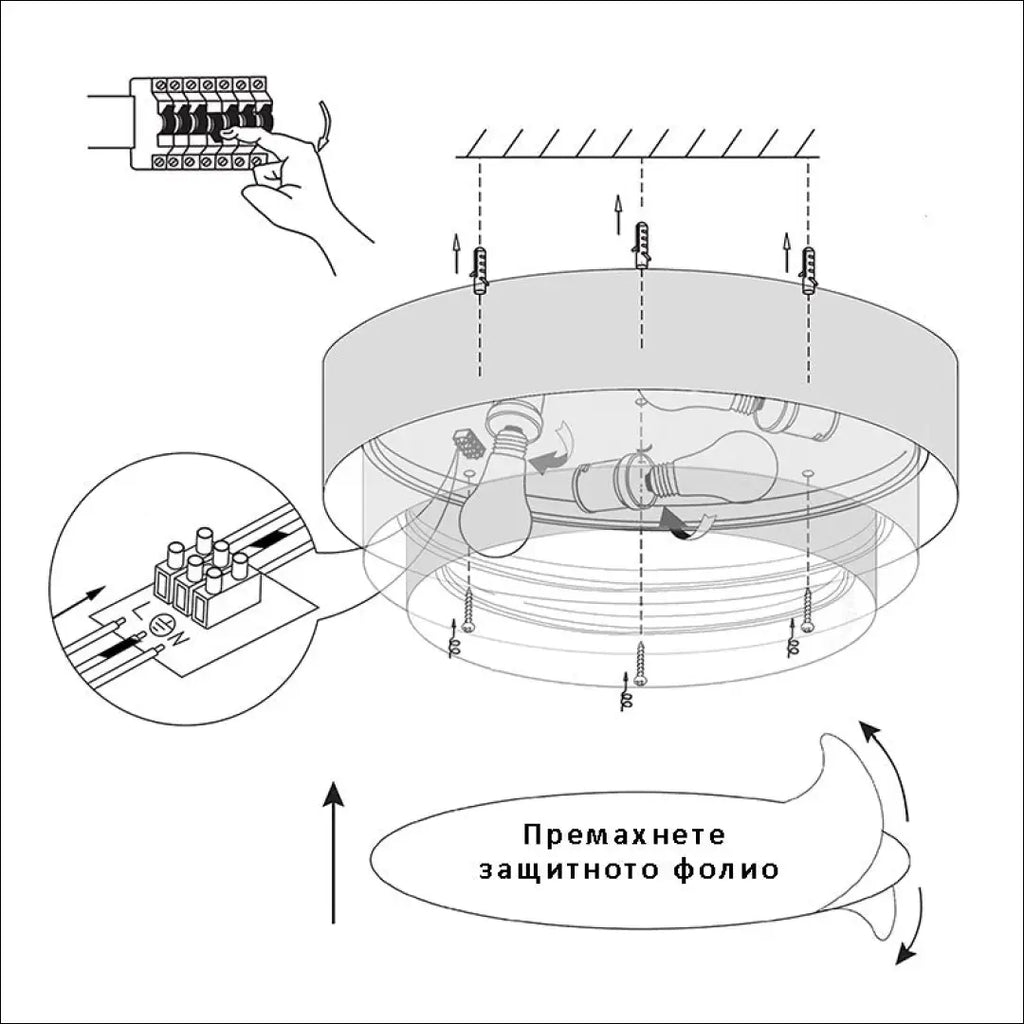 L
N
Премахнете
защитното фолио