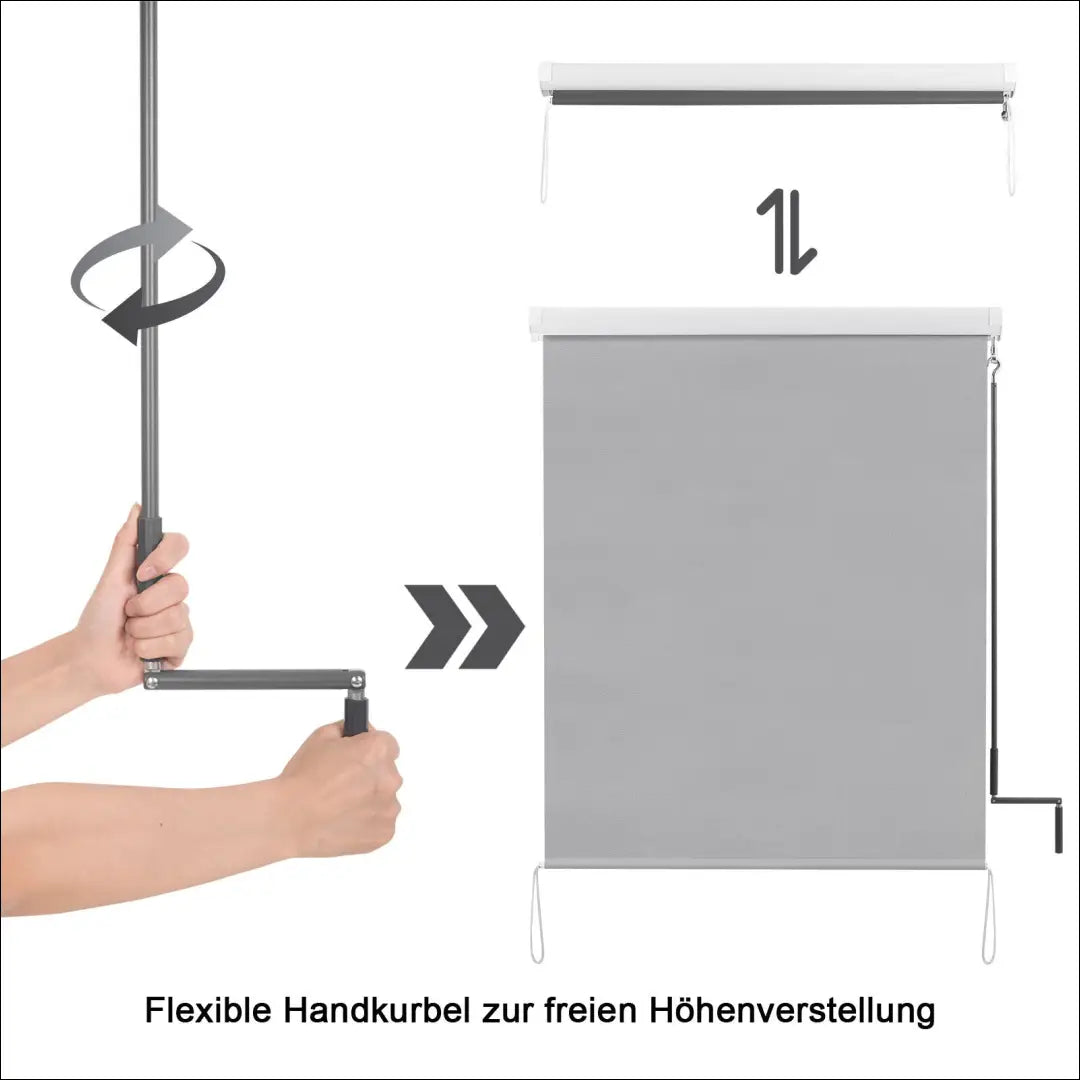 Flexible Handkurbel zur freien Höhenverstellung