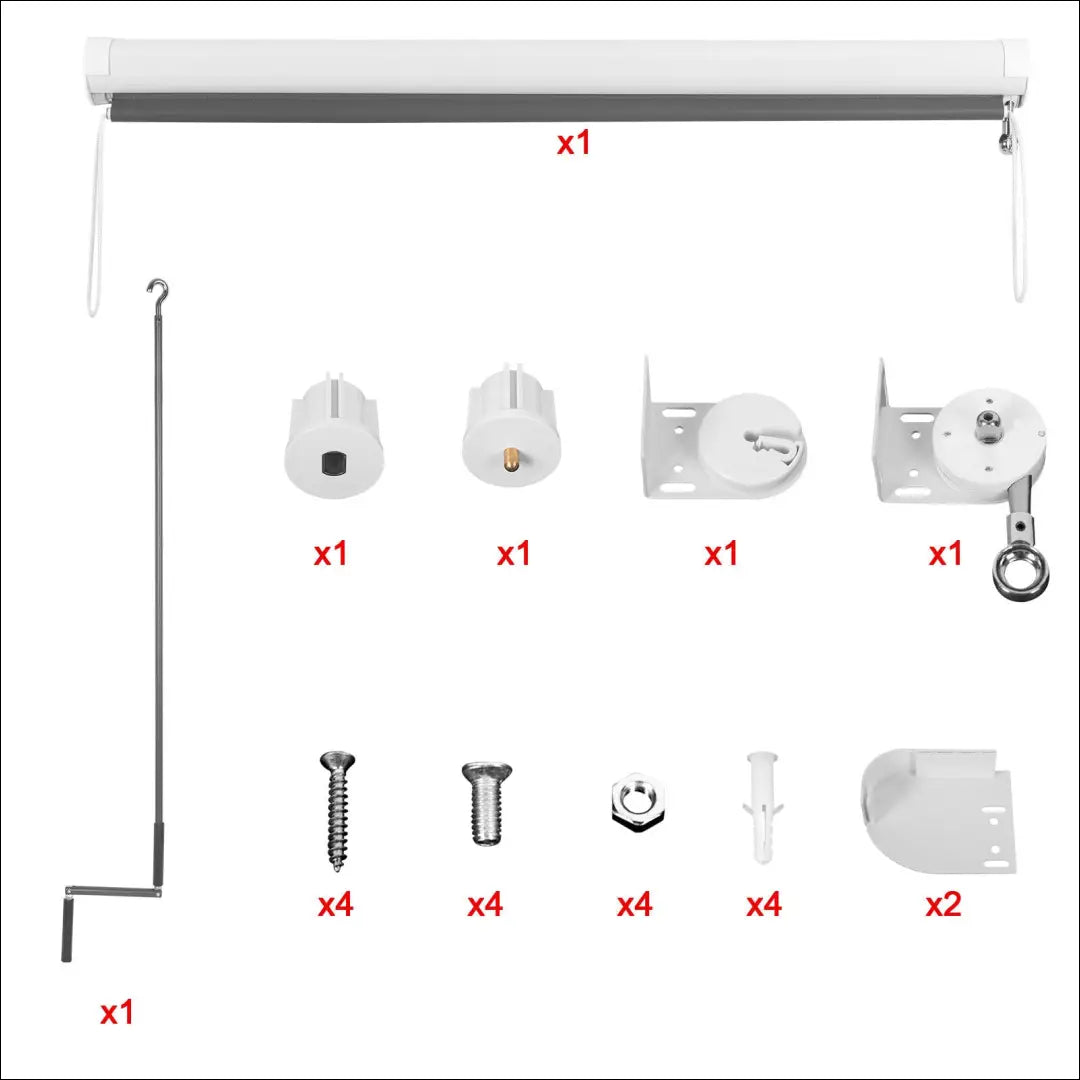 x1

x1 x1 x1 x1

x4 x4 x4 x4 x2

x1