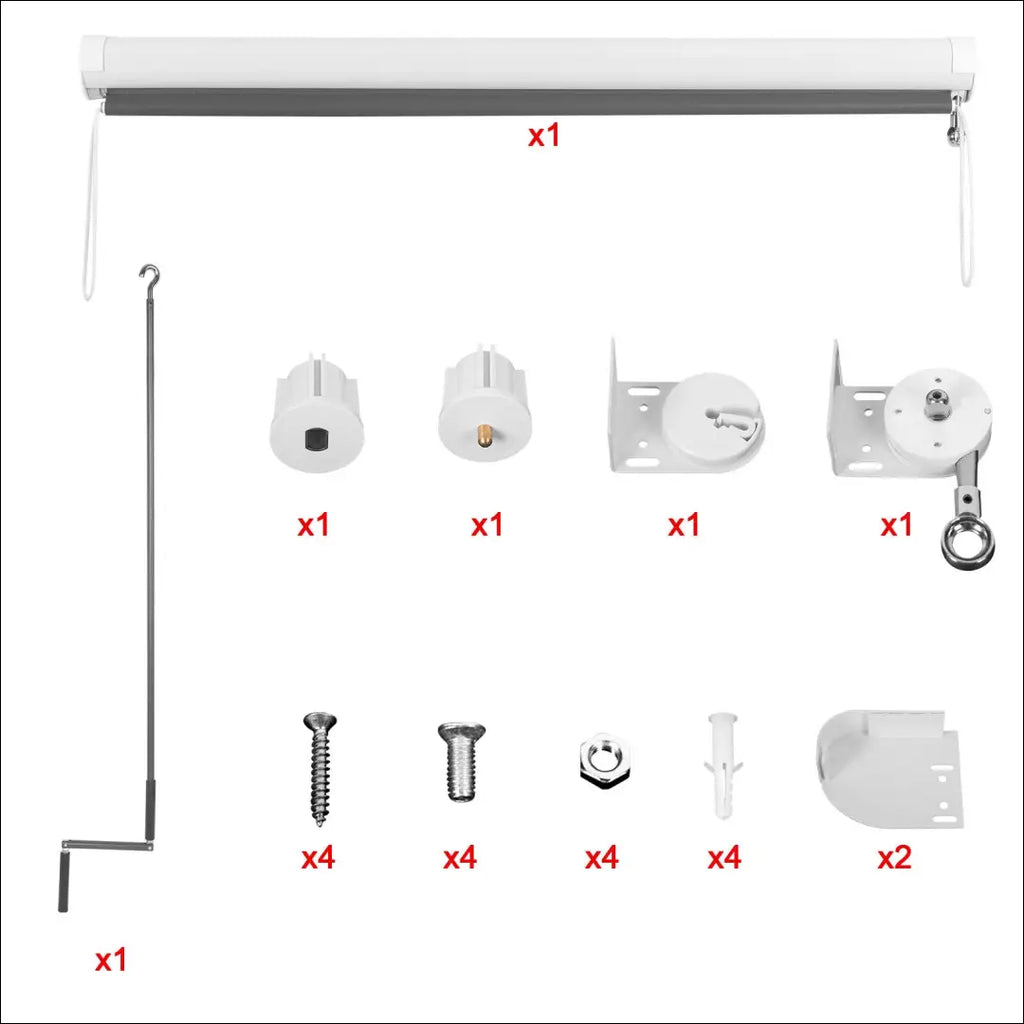 x1

x1 x1 x1 x1

x4 x4 x4 x4 x2

x1