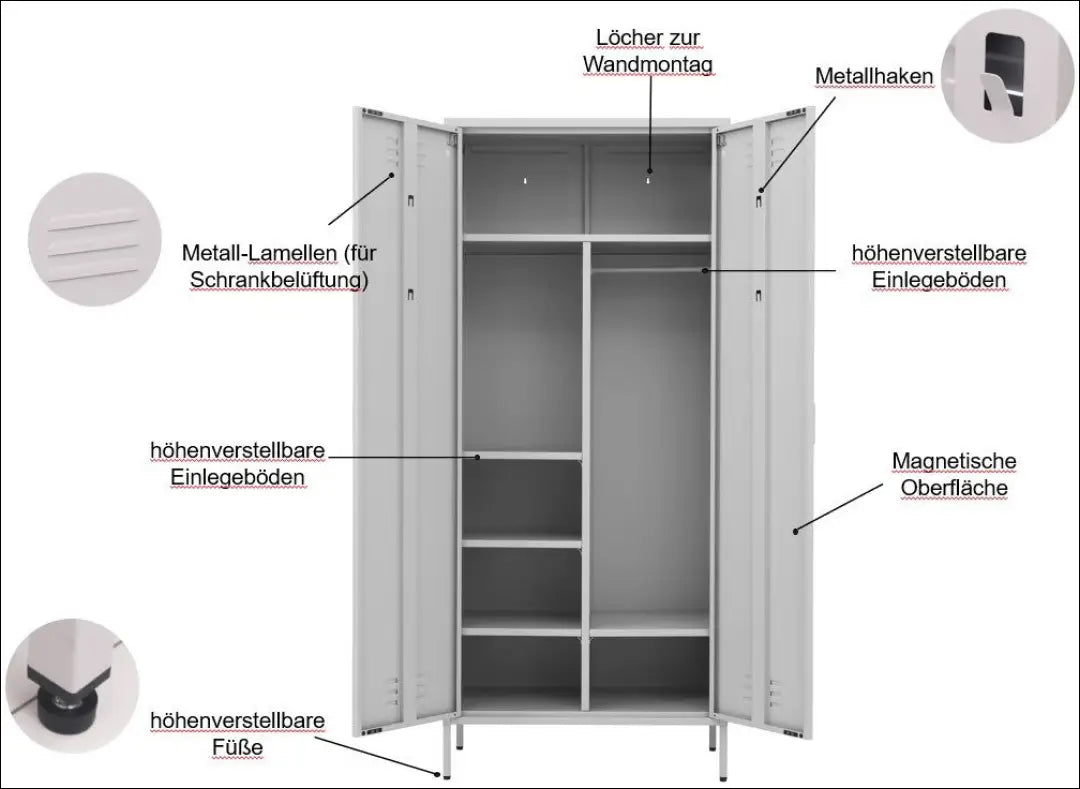 Löcher zur Wandmontag

Metallhaken

Metall-Lamellen (für Schrankbelüftung)

höhenverstellbare Einlegeböden

höhenverstellbare Einlegeböden

Magnetische Oberfläche

höhenverstellbare Füße