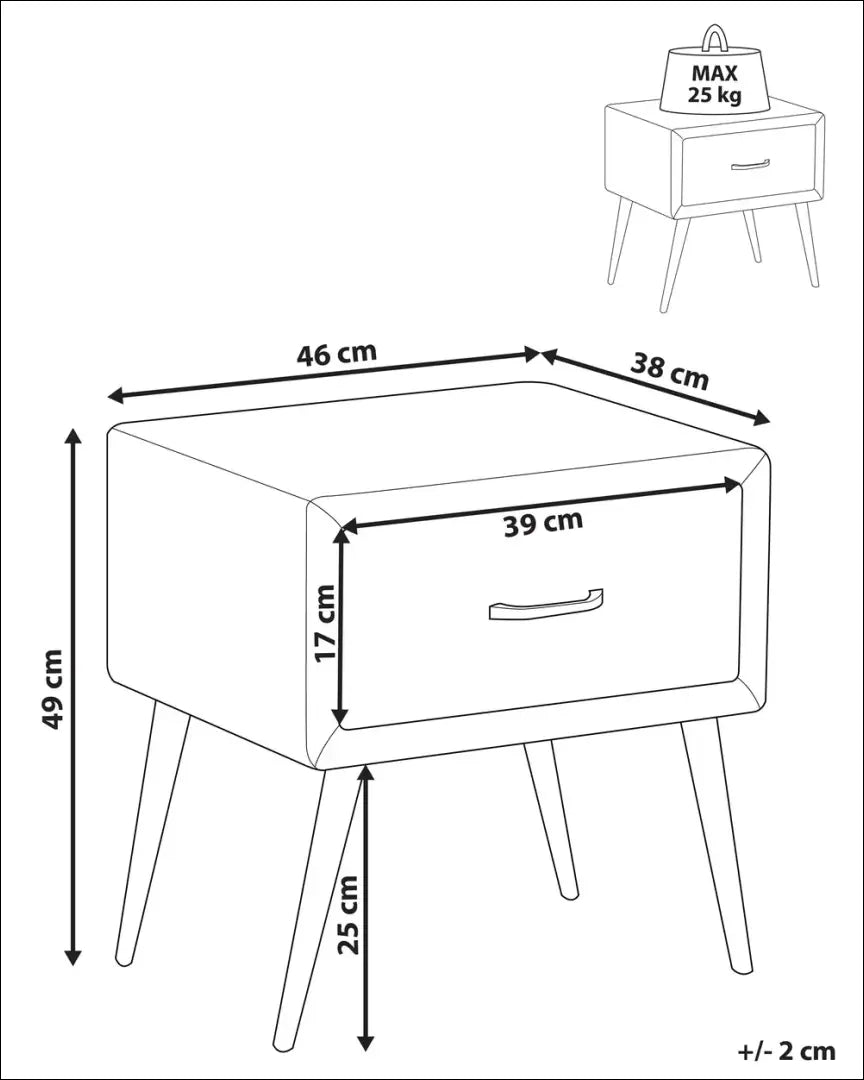 MAX
25 kg

46 cm
38 cm
39 cm
17 cm
49 cm
25 cm

+/- 2 cm