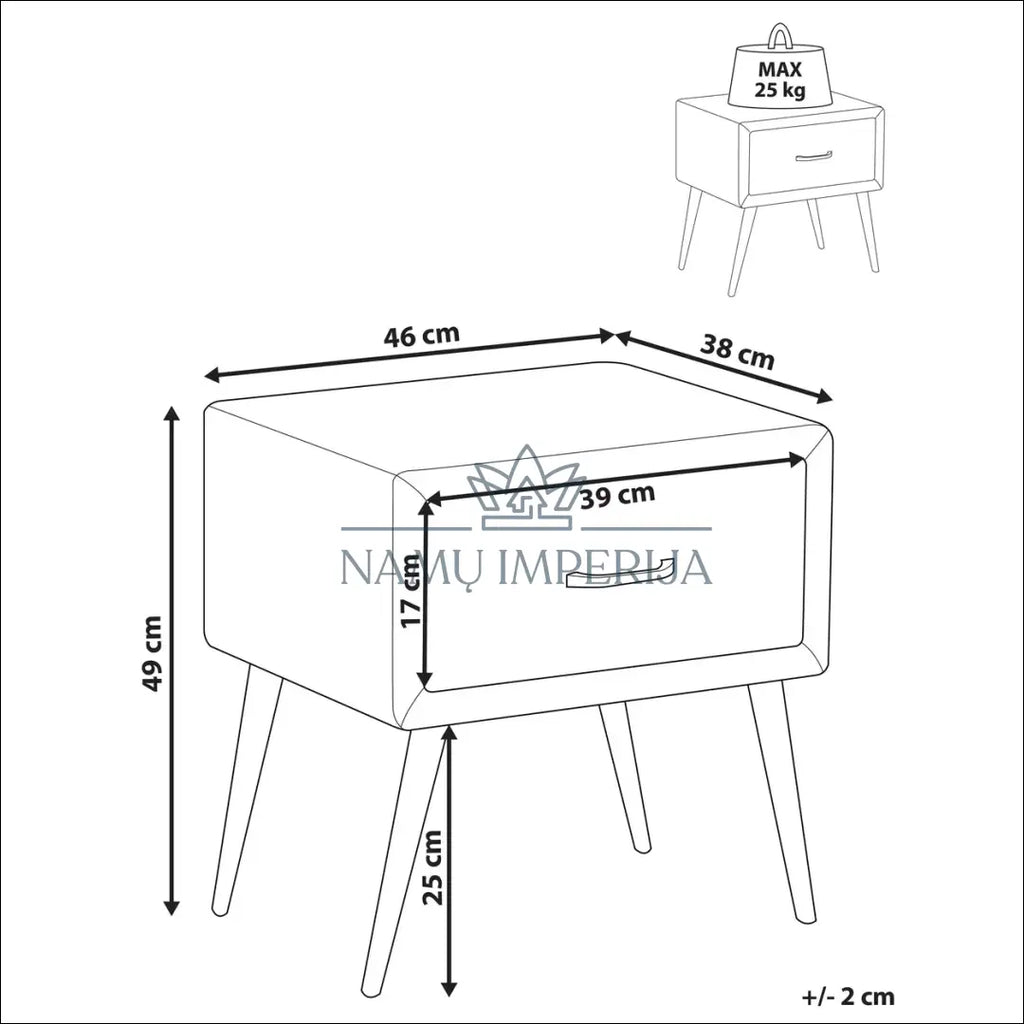 MAX
25 kg

46 cm
38 cm
39 cm
NAMŲ IMPERIJA
17 cm
49 cm
25 cm
+/- 2 cm