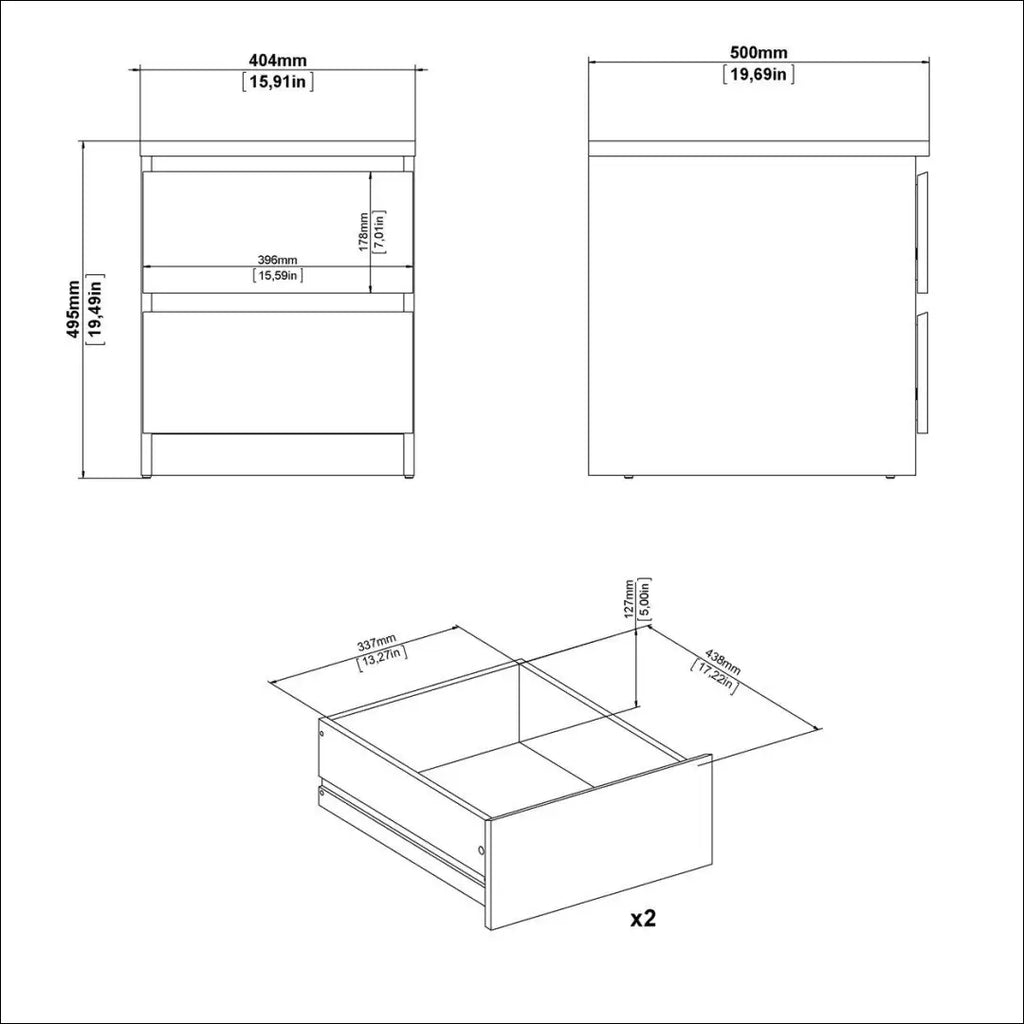 404mm
[15,91in]

500mm
[19,69in]

495mm
[19,49in]

178mm
[7,01in]

396mm
[15,59in]

337mm
[13,27in]

127mm
[5,00in]

438mm
[17,22in]

x2