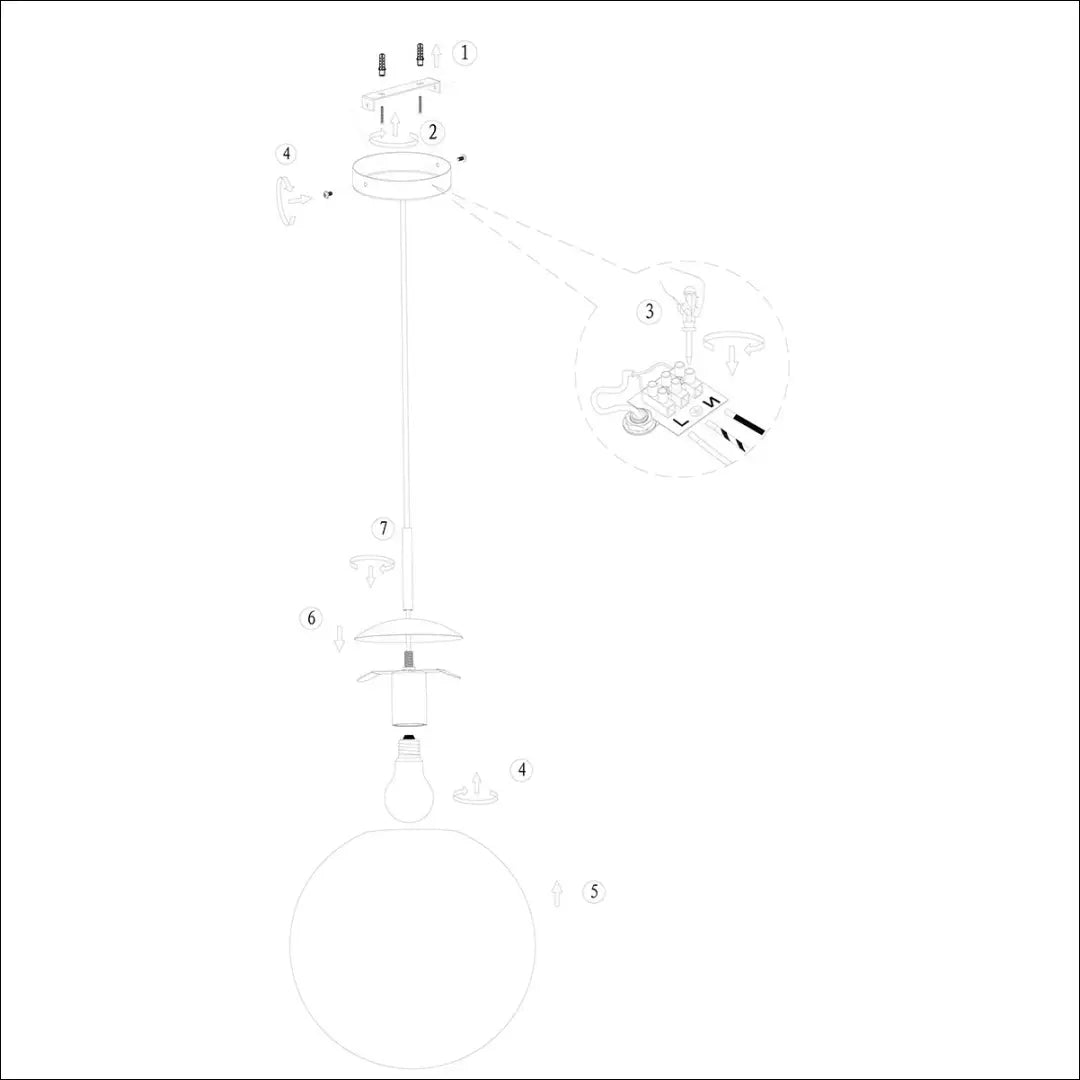 1
2
4
3
L
N
7
6
4
5