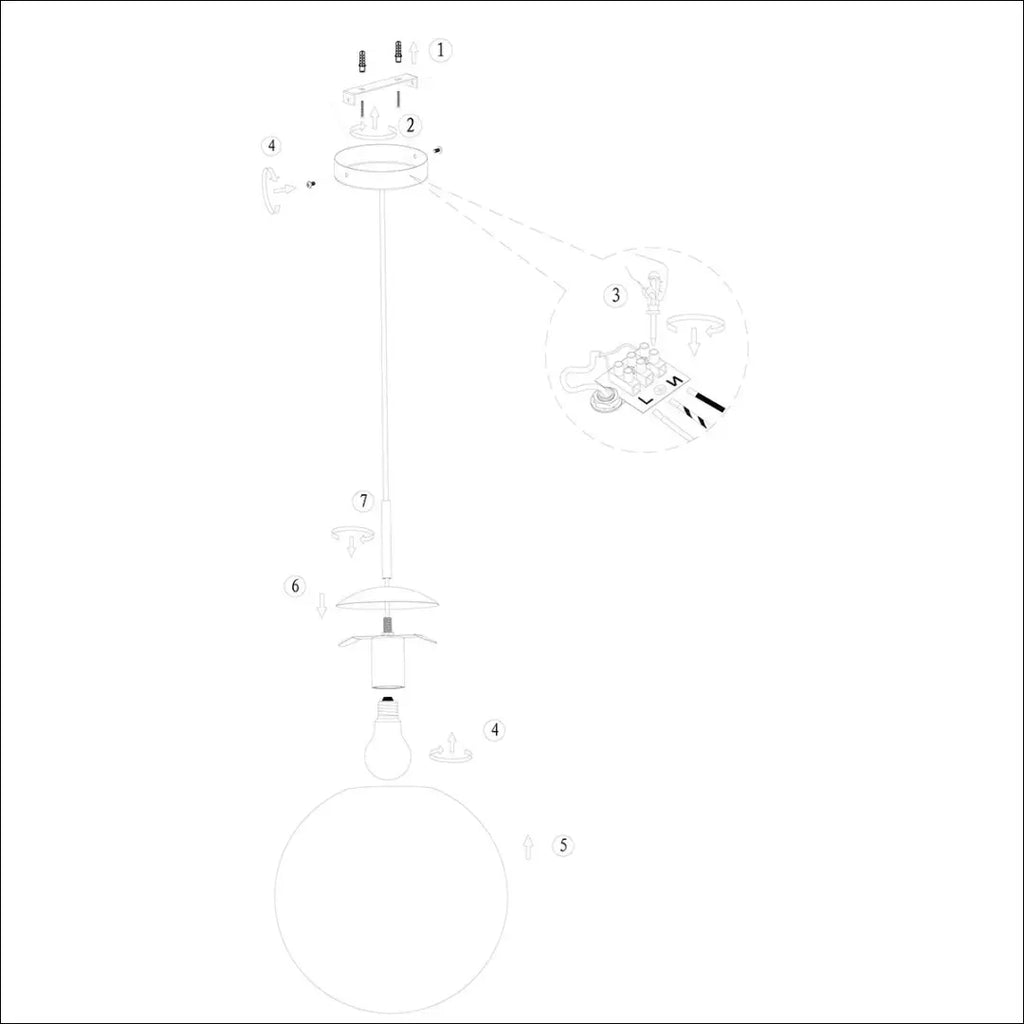 1
2
4
3
L
N
7
6
4
5