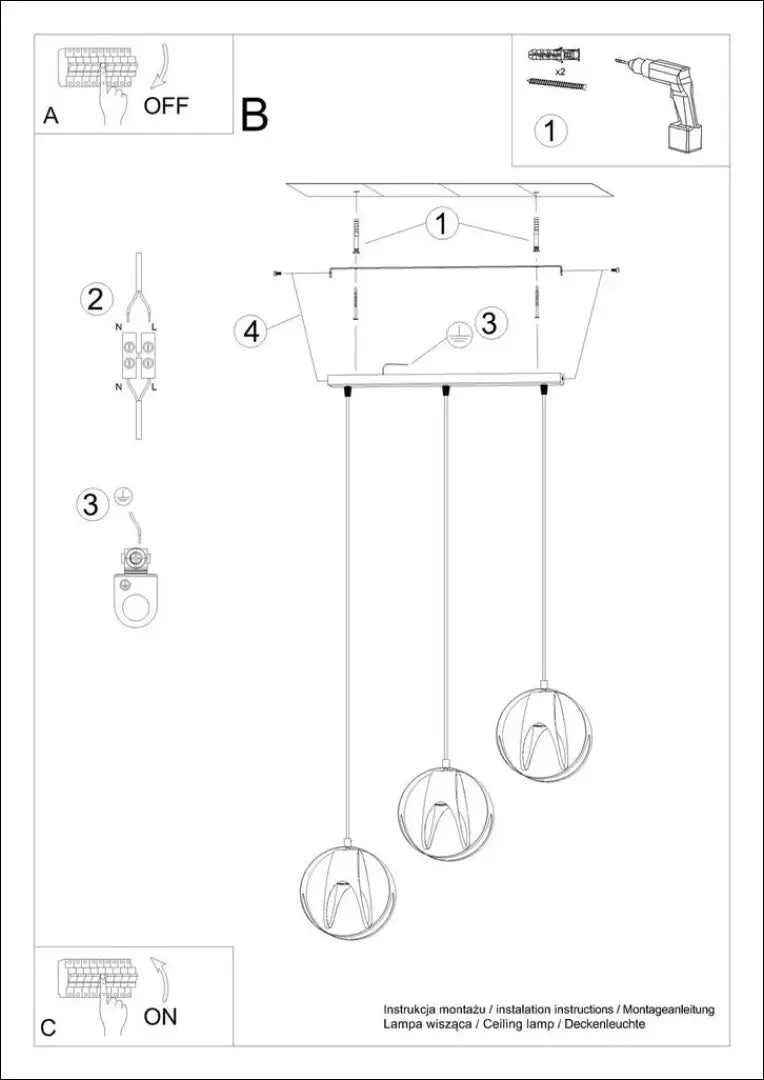 A
OFF

B

x2

1

1

2

N L

N L

4

3

3

C
ON

Instrukcja montażu / instalation instructions / Montageanleitung
Lampa wisząca / Ceiling lamp / Deckenleuchte