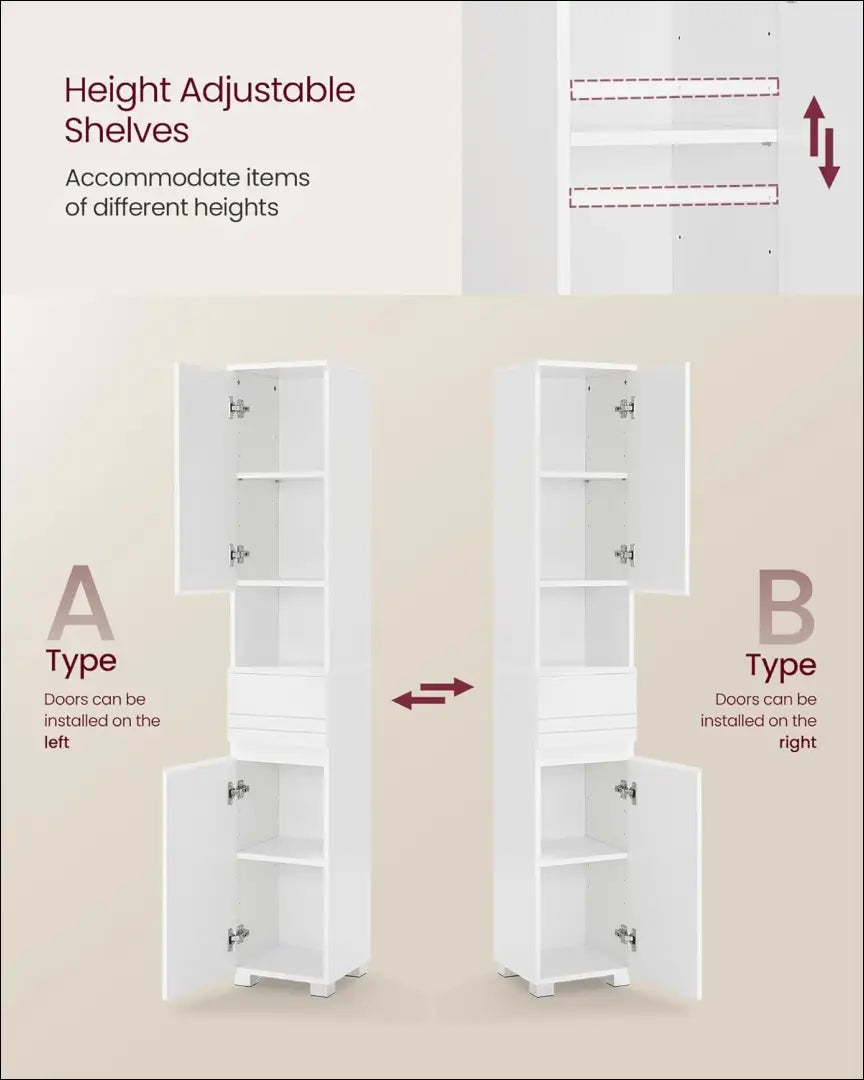 Height Adjustable Shelves

Accommodate items of different heights

A
Type
Doors can be installed on the left

B
Type
Doors can be installed on the right