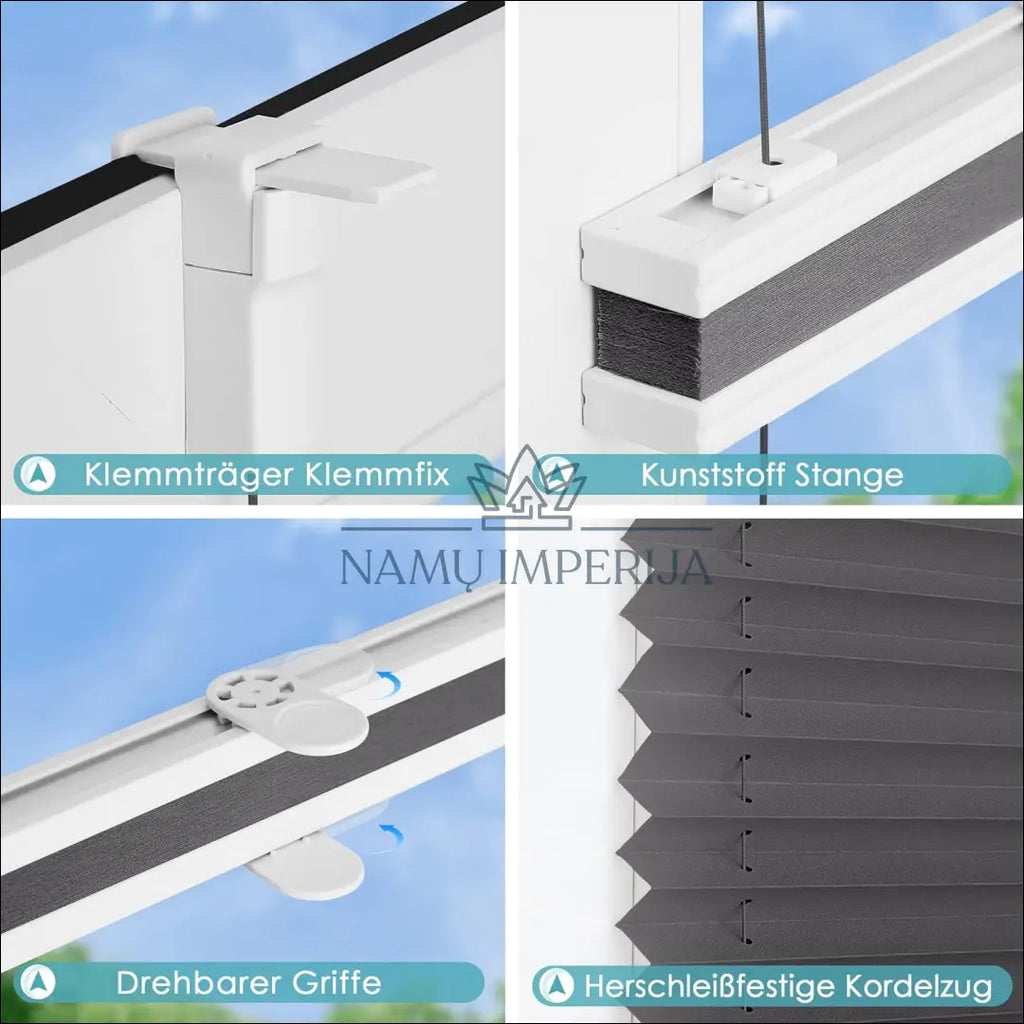 Klemmträger Klemmfix

Kunststoff Stange

NAMŲ IMPERIJA

Drehbarer Griffe

Herschleißfestige Kordelzug