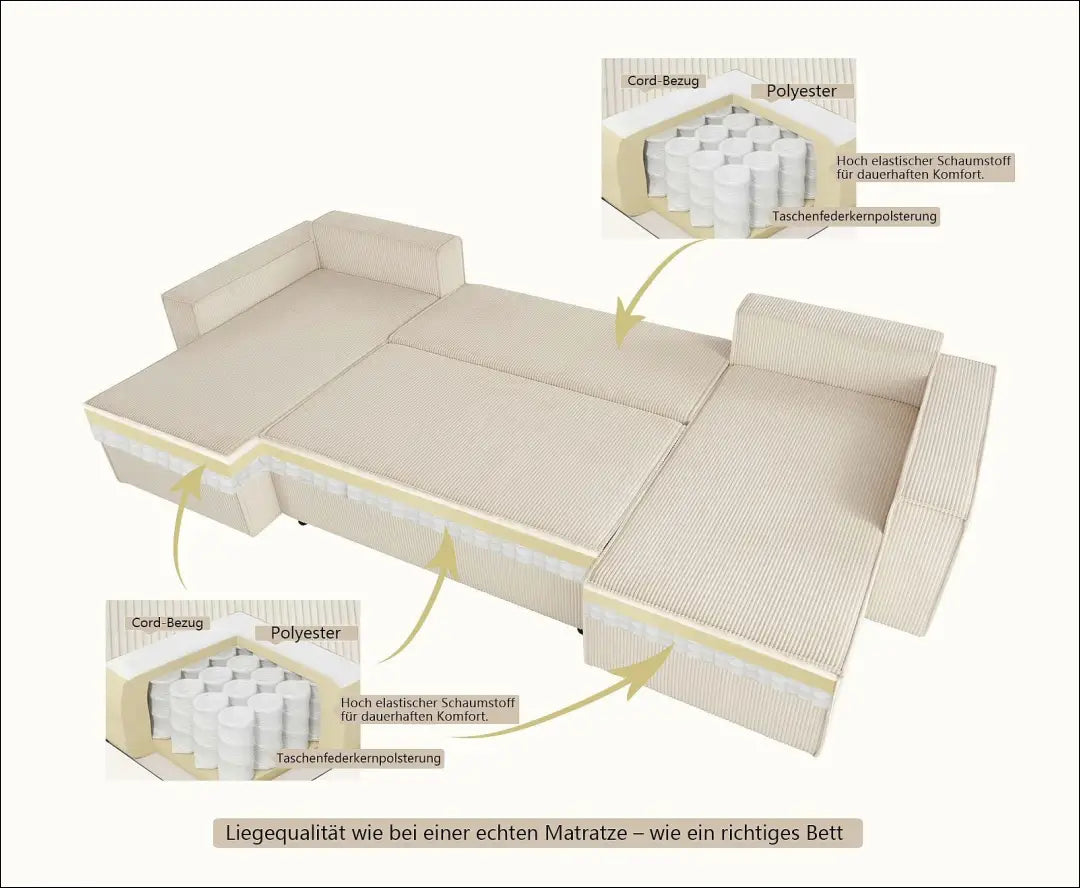 Cord-Bezug

Polyester

Hoch elastischer Schaumstoff für dauerhaften Komfort.

Taschenfederkernpolsterung

Cord-Bezug

Polyester

Hoch elastischer Schaumstoff für dauerhaften Komfort.

Taschenfederkernpolsterung

Liegequalität wie bei einer echten Matratze – wie ein richtiges Bett