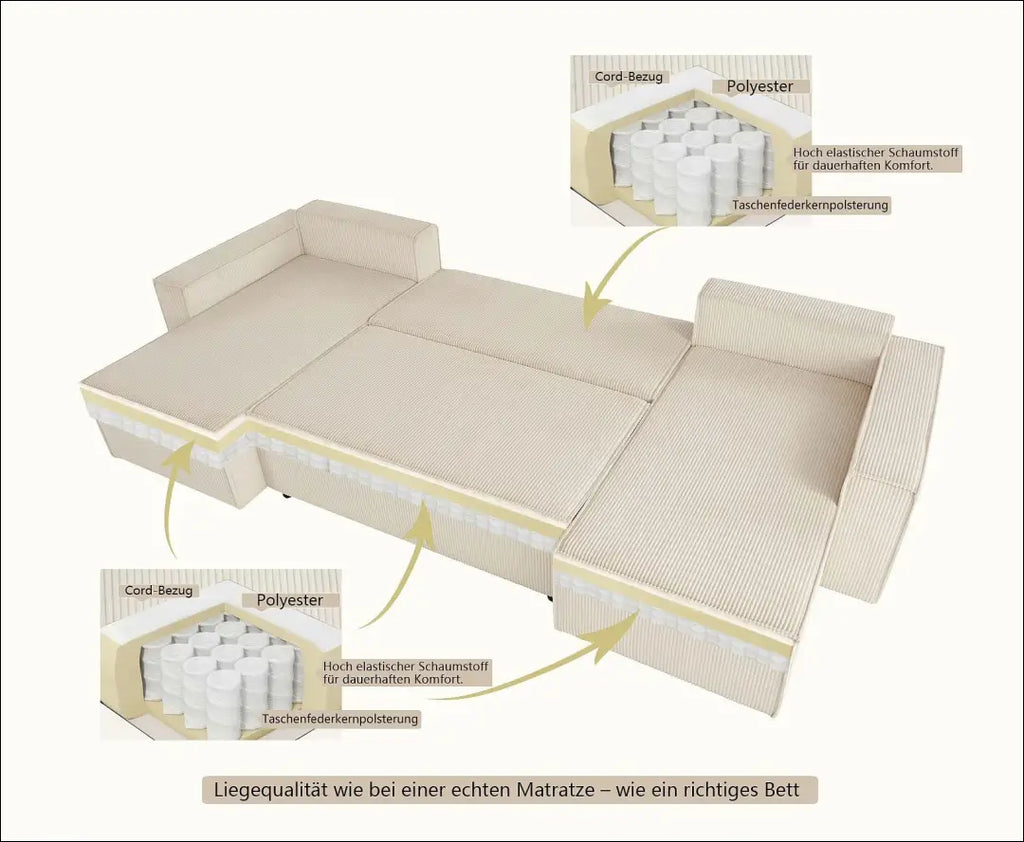 Cord-Bezug
Polyester
Hoch elastischer Schaumstoff für dauerhaften Komfort.
Taschenfederkernpolsterung

Cord-Bezug
Polyester
Hoch elastischer Schaumstoff für dauerhaften Komfort.
Taschenfederkernpolsterung

Liegequalität wie bei einer echten Matratze – wie ein richtiges Bett