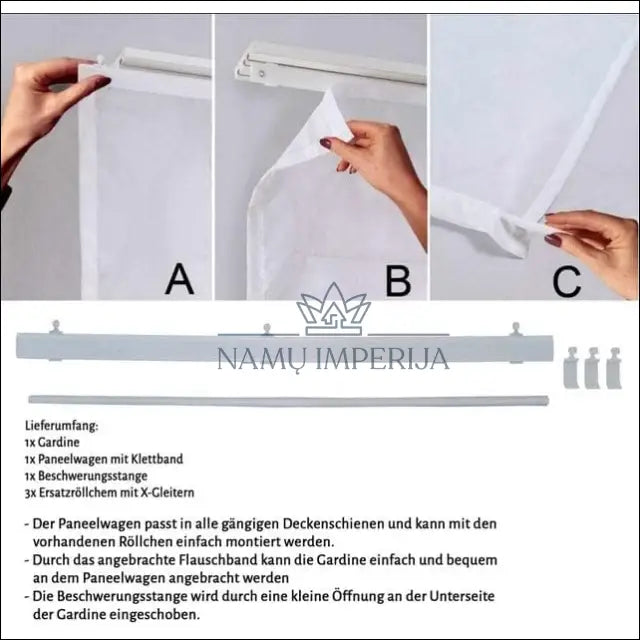 A
B
C

NAMŲ IMPERIJA

Lieferumfang:
1x Gardine
1x Paneelwagen mit Klettband
1x Beschwerungsstange
3x Ersatzröllchem mit X-Gleitern

- Der Paneelwagen passt in alle gängigen Deckenschienen und kann mit den vorhandenen Röllchen einfach montiert werden.
- Durch das angebrachte Flauschband kann die Gardine einfach und bequem an dem Paneelwagen angebracht werden
- Die Beschwerungsstange wird durch eine kleine Öffnung an der Unterseite der Gardine eingeschoben.