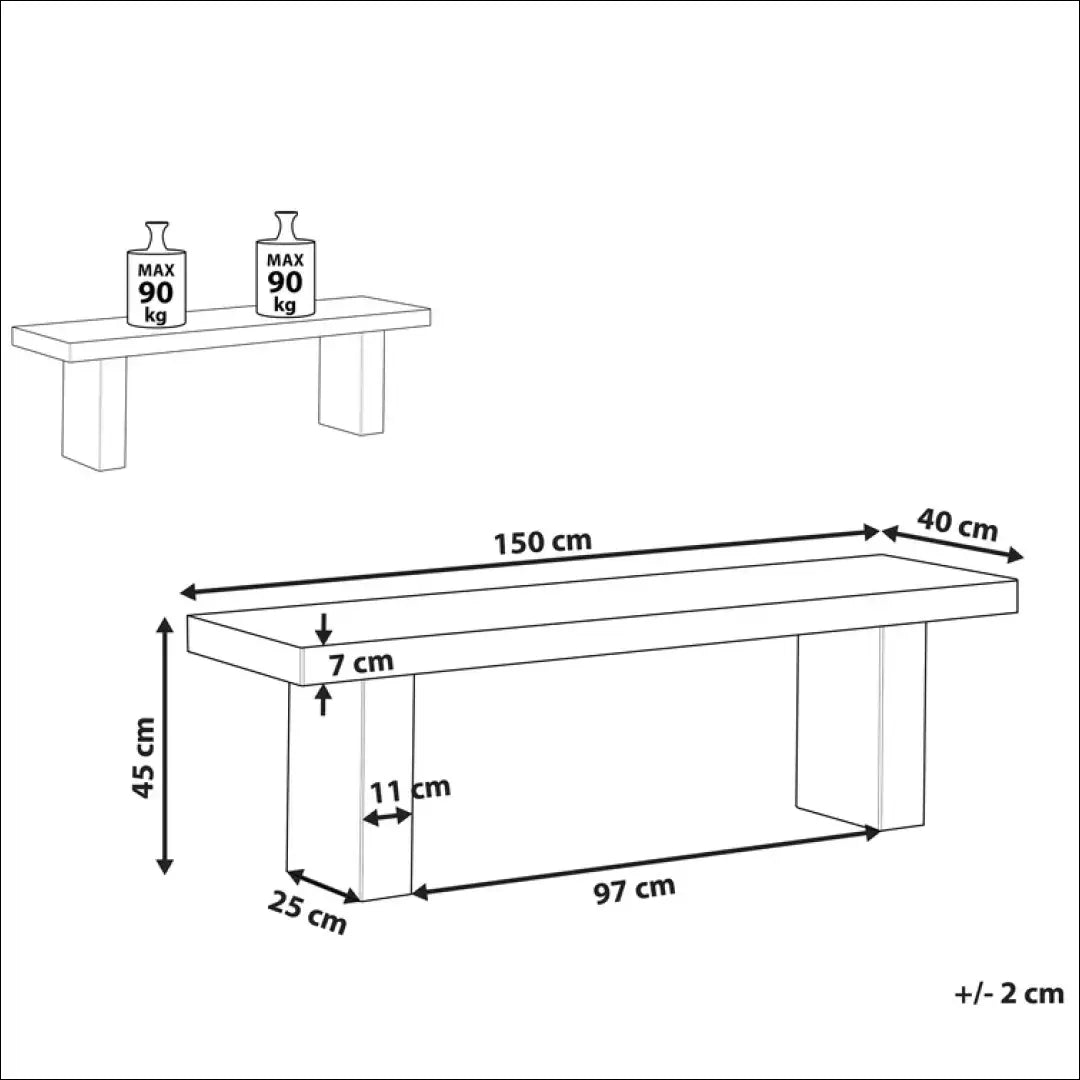 MAX
90
kg

MAX
90
kg

150 cm

40 cm

7 cm

45 cm

11 cm

25 cm

97 cm

+/- 2 cm