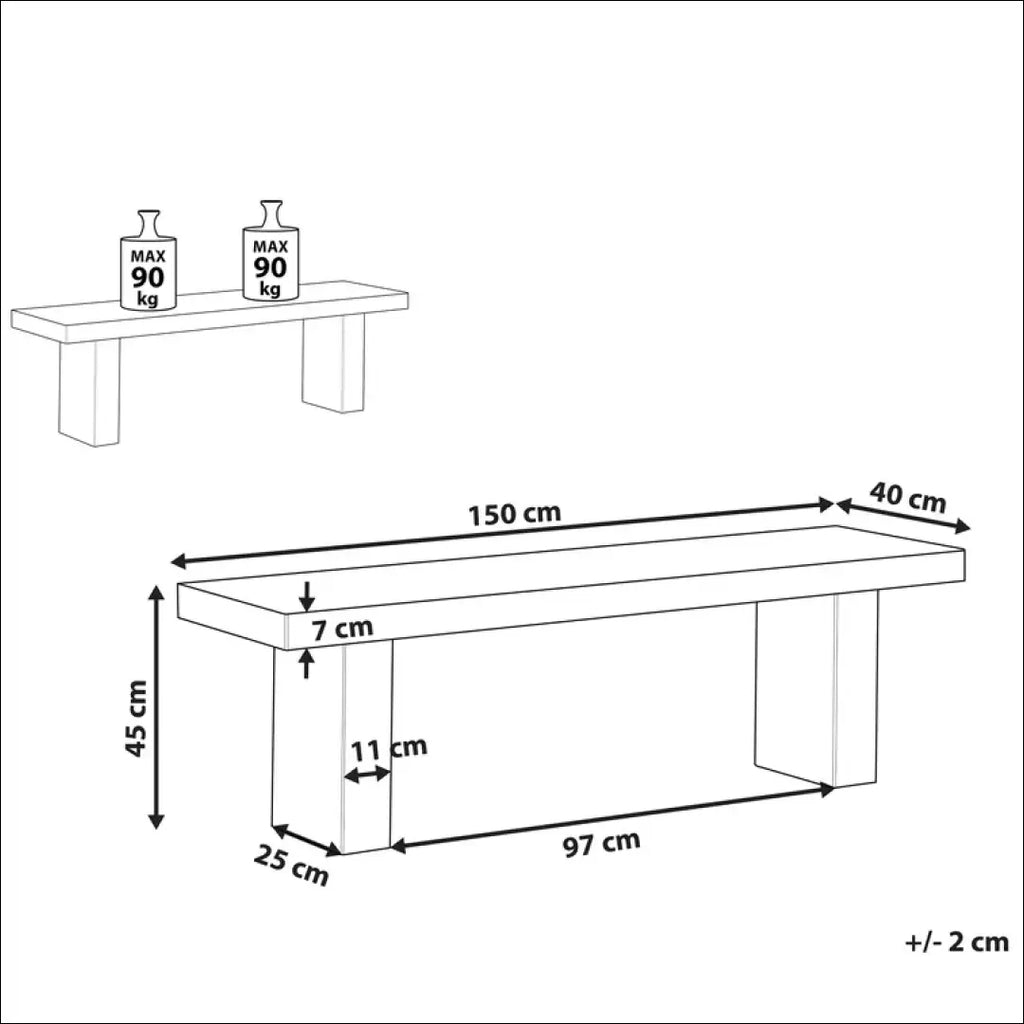 MAX
90
kg

MAX
90
kg

150 cm

40 cm

7 cm

45 cm

11 cm

25 cm

97 cm

+/- 2 cm